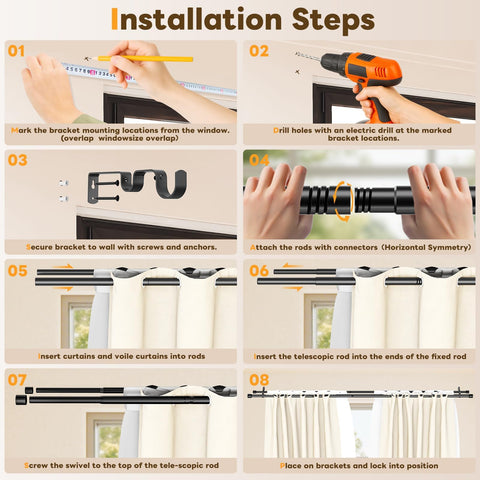 Installation Steps

01

Mark the bracket mounting locations from the window. (overlap windowsize overlap)

02

Drill holes with an electric drill at the marked bracket locations.

03

Secure bracket to wall with screws and anchors.

04

Attach the rods with connectors (Horizontal Symmetry)

05

Insert curtains and voile curtains into rods

06

Insert the telescopic rod into the ends of the fixed rod

07

Screw the swivel to the top of the tele-scopic rod

08

Place on brackets and lock into position