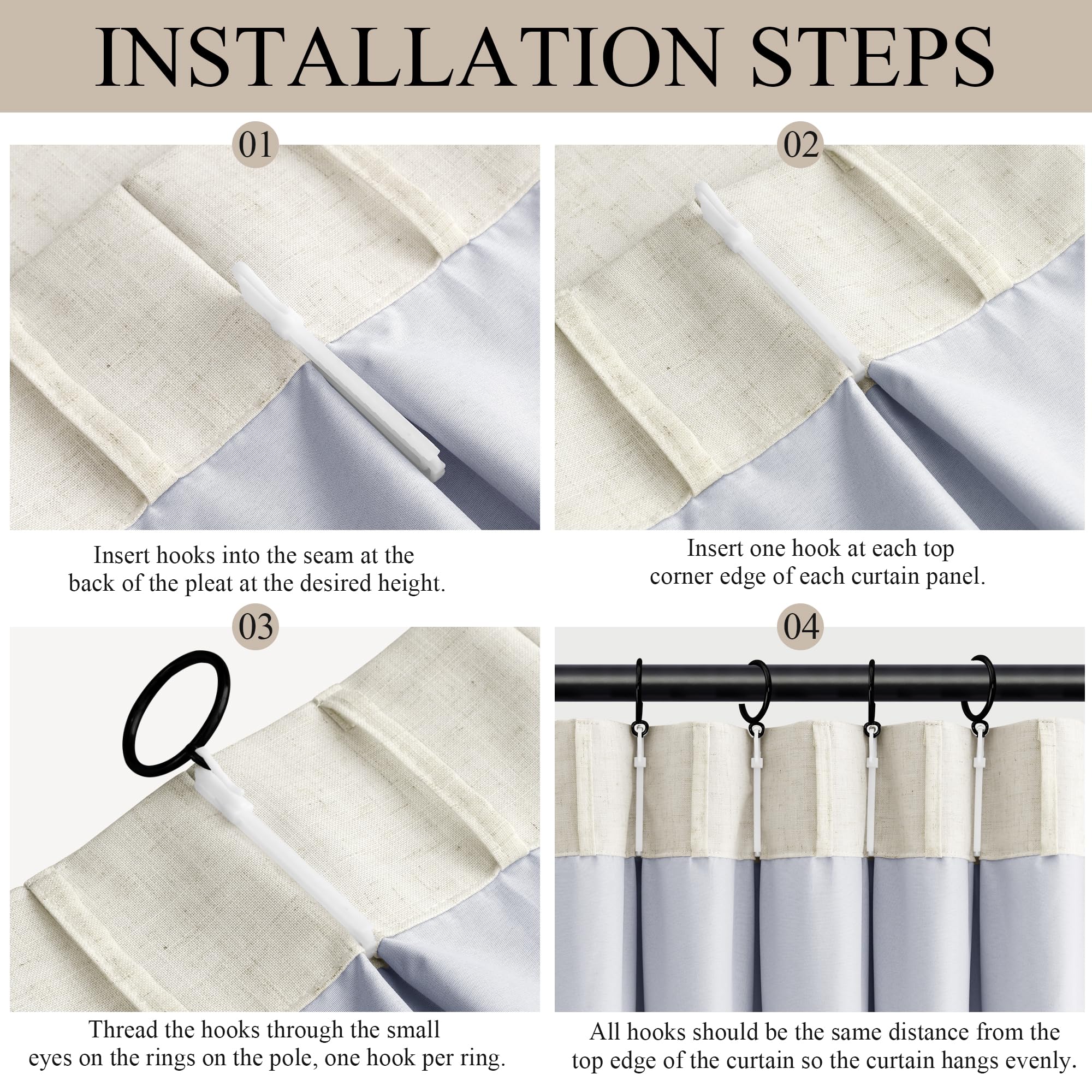 INSTALLATION STEPS

01

Insert hooks into the seam at the back of the pleat at the desired height.

02

Insert one hook at each top corner edge of each curtain panel.

03

Thread the hooks through the small eyes on the rings on the pole, one hook per ring.

04

All hooks should be the same distance from the top edge of the curtain so the curtain hangs evenly.