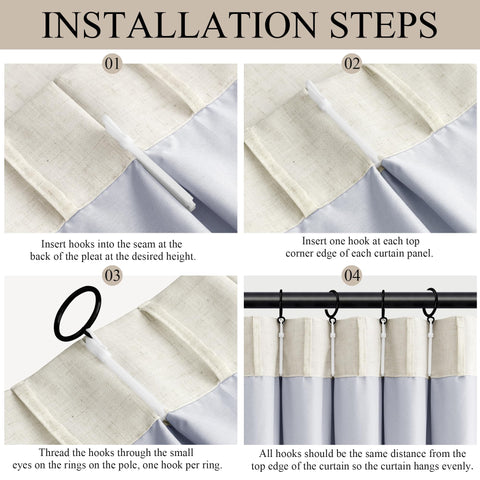 INSTALLATION STEPS

01

Insert hooks into the seam at the back of the pleat at the desired height.

02

Insert one hook at each top corner edge of each curtain panel.

03

Thread the hooks through the small eyes on the rings on the pole, one hook per ring.

04

All hooks should be the same distance from the top edge of the curtain so the curtain hangs evenly.