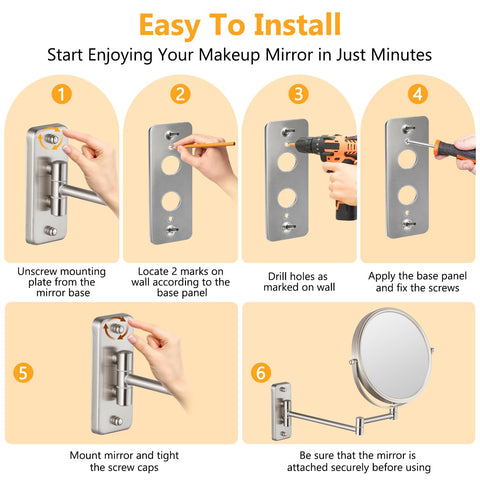 Easy To Install

Start Enjoying Your Makeup Mirror in Just Minutes

1

Unscrew mounting plate from the mirror base

2

Locate 2 marks on wall according to the base panel

3

Drill holes as marked on wall

4

Apply the base panel and fix the screws

5

Mount mirror and tight the screw caps

6

Be sure that the mirror is attached securely before using