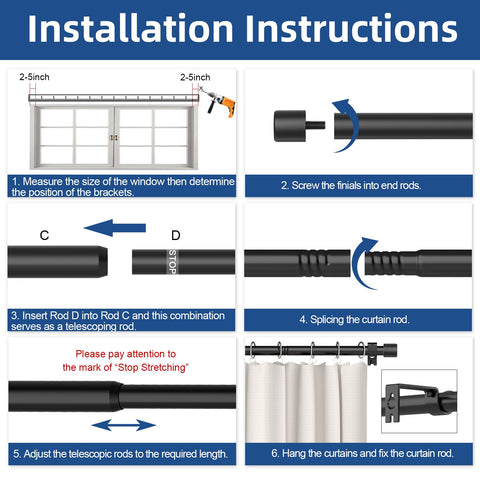 Installation Instructions

2-5inch

2-5inch

1. Measure the size of the window then determine the position of the brackets.

2. Screw the finials into end rods.

C

D

STOP

3. Insert Rod D into Rod C and this combination serves as a telescoping rod.

4. Splicing the curtain rod.

Please pay attention to the mark of "Stop Stretching"

5. Adjust the telescopic rods to the required length.

6. Hang the curtains and fix the curtain rod.