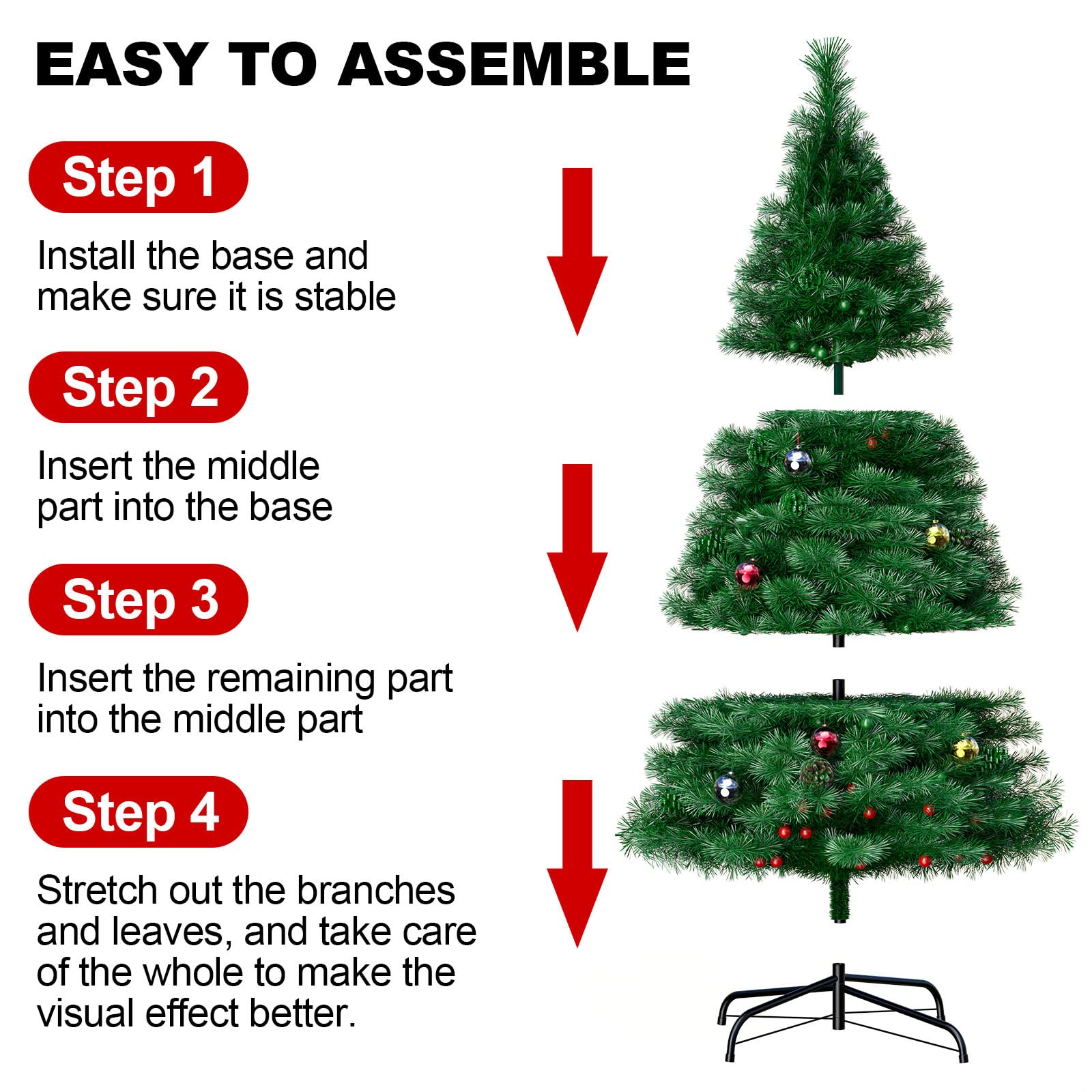 EASY TO ASSEMBLE

Step 1

Install the base and make sure it is stable

Step 2

Insert the middle part into the base

Step 3

Insert the remaining part into the middle part

Step 4

Stretch out the branches and leaves, and take care of the whole to make the visual effect better.