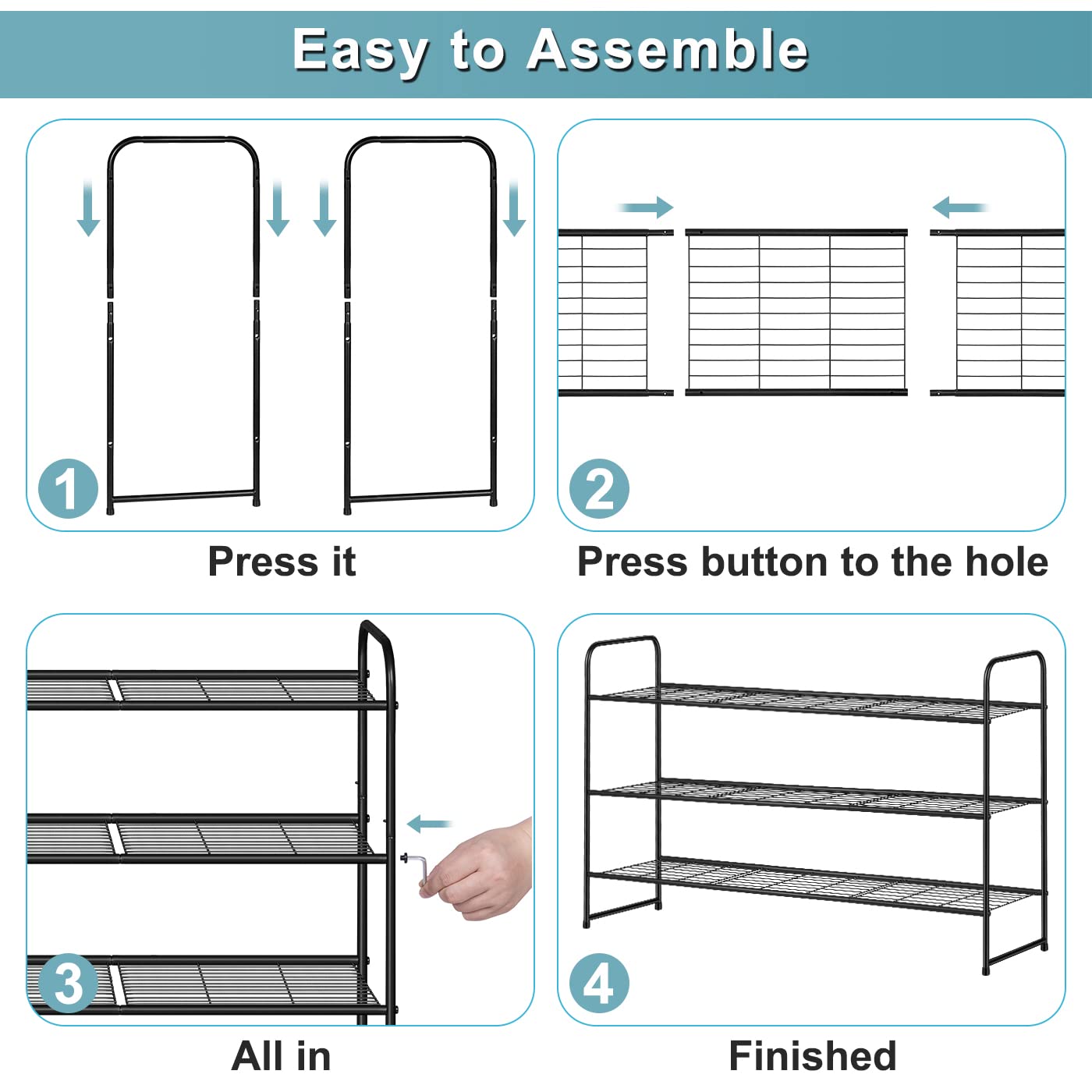 Easy to Assemble

1

Press it

2

Press button to the hole

3

All in

4

Finished