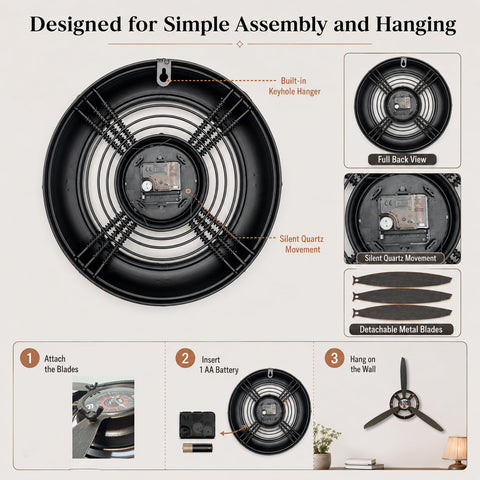 Designed for Simple Assembly and Hanging

Built-in Keyhole Hanger

Silent Quartz Movement

Full Back View

Silent Quartz Movement

Detachable Metal Blades

1 Attach the Blades

2 Insert 1 AA Battery

3 Hang on the Wall