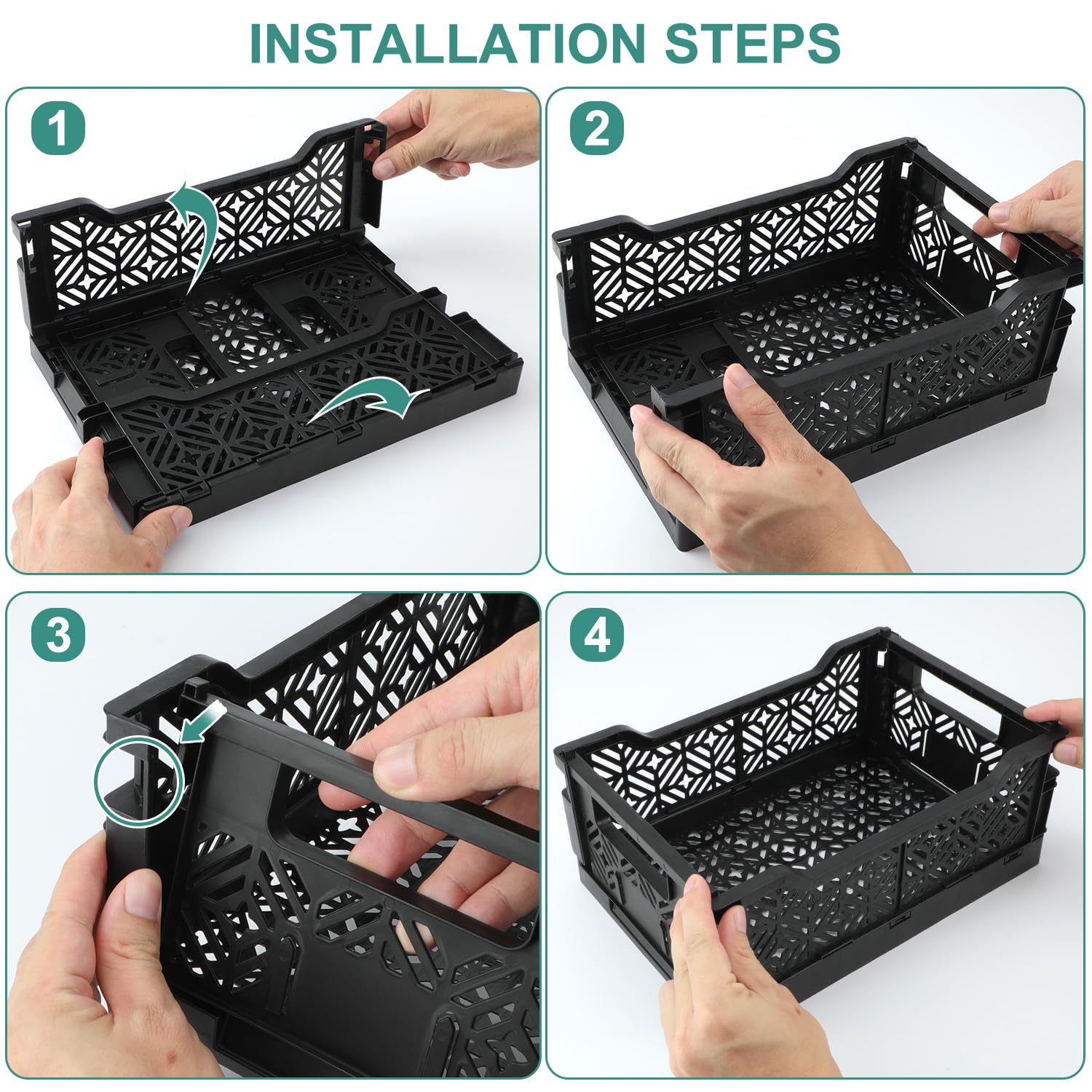 INSTALLATION STEPS

1

2

3

4