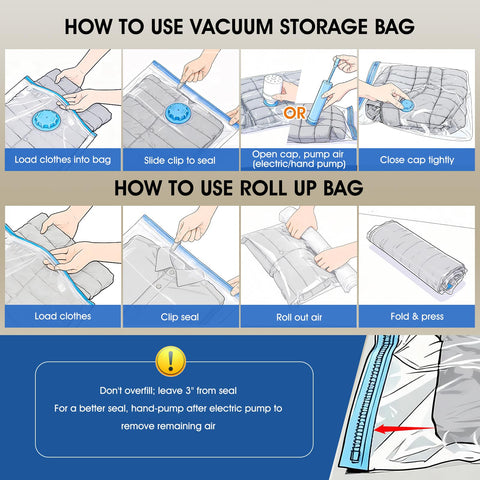 HOW TO USE VACUUM STORAGE BAG

OR

Load clothes into bag

Slide clip to seal

Open cap, pump air (electric/hand pump)

Close cap tightly

HOW TO USE ROLL UP BAG

Load clothes

Clip seal

Roll out air

Fold & press

!

Don't overfill; leave 3" from seal
For a better seal, hand-pump after electric pump to remove remaining air