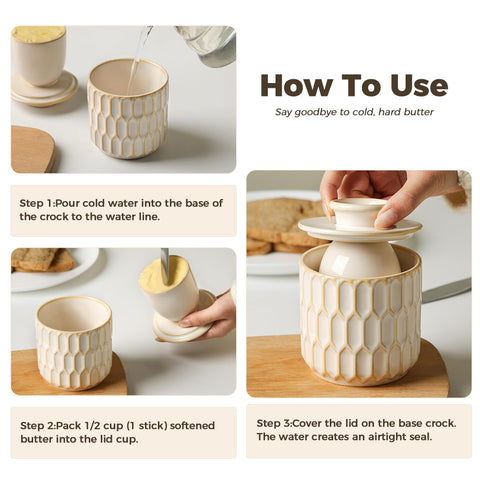 How To Use

Say goodbye to cold, hard butter

Step 1:Pour cold water into the base of the crock to the water line.

Step 2:Pack 1/2 cup (1 stick) softened butter into the lid cup.

Step 3:Cover the lid on the base crock. The water creates an airtight seal.