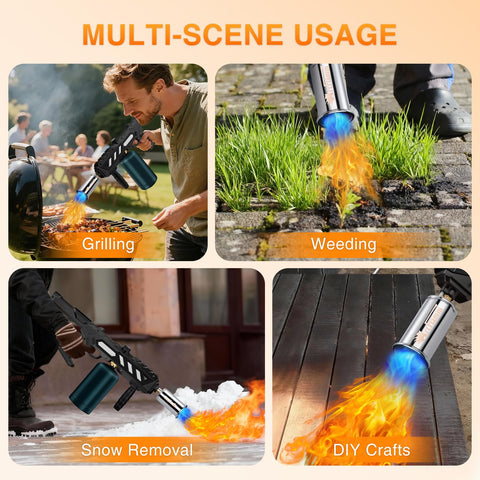 MULTI-SCENE USAGE

Grilling

Weeding

Snow Removal

DIY Crafts