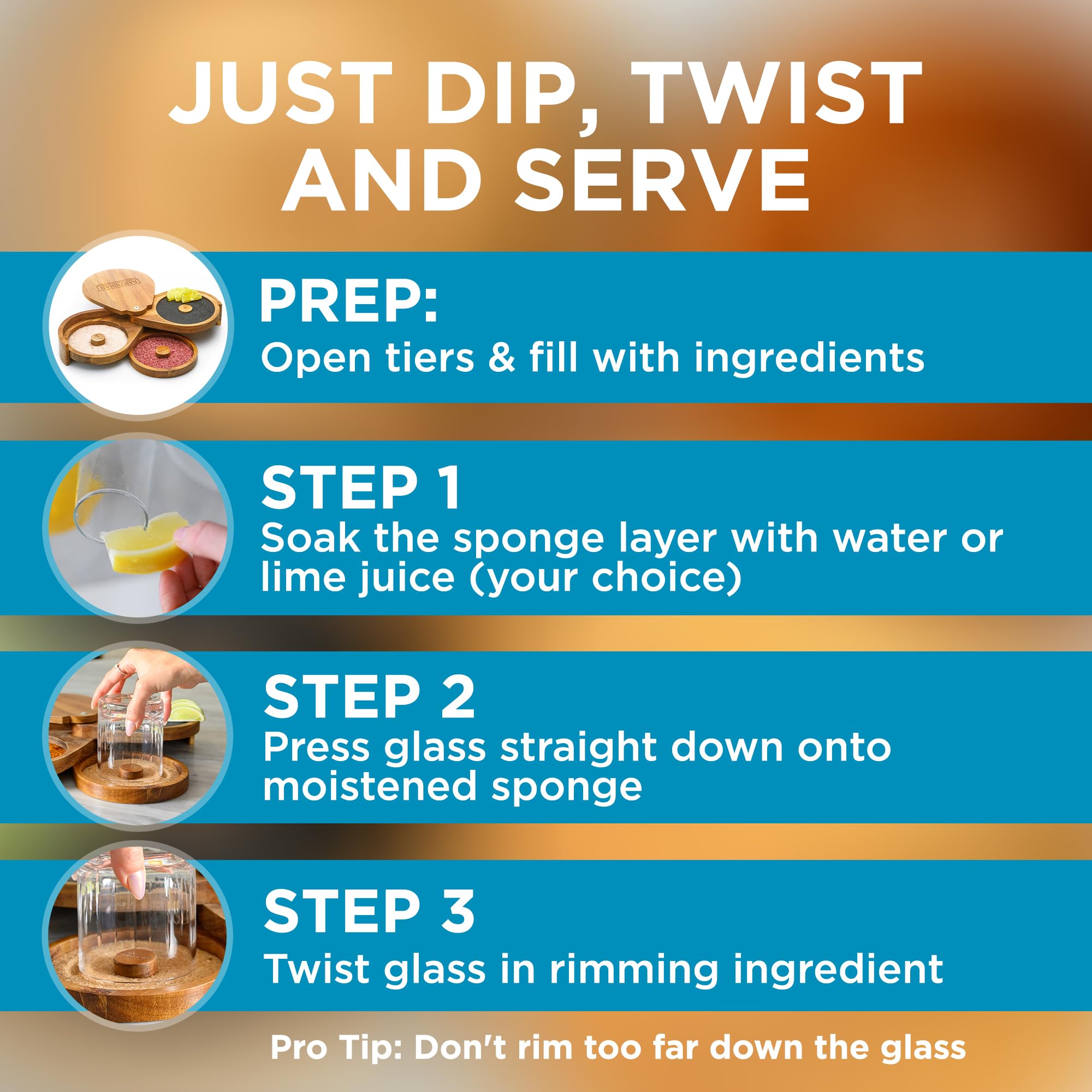 JUST DIP, TWIST AND SERVE

PREP:
Open tiers & fill with ingredients

STEP 1
Soak the sponge layer with water or lime juice (your choice)

STEP 2
Press glass straight down onto moistened sponge

STEP 3
Twist glass in rimming ingredient

Pro Tip: Don't rim too far down the glass