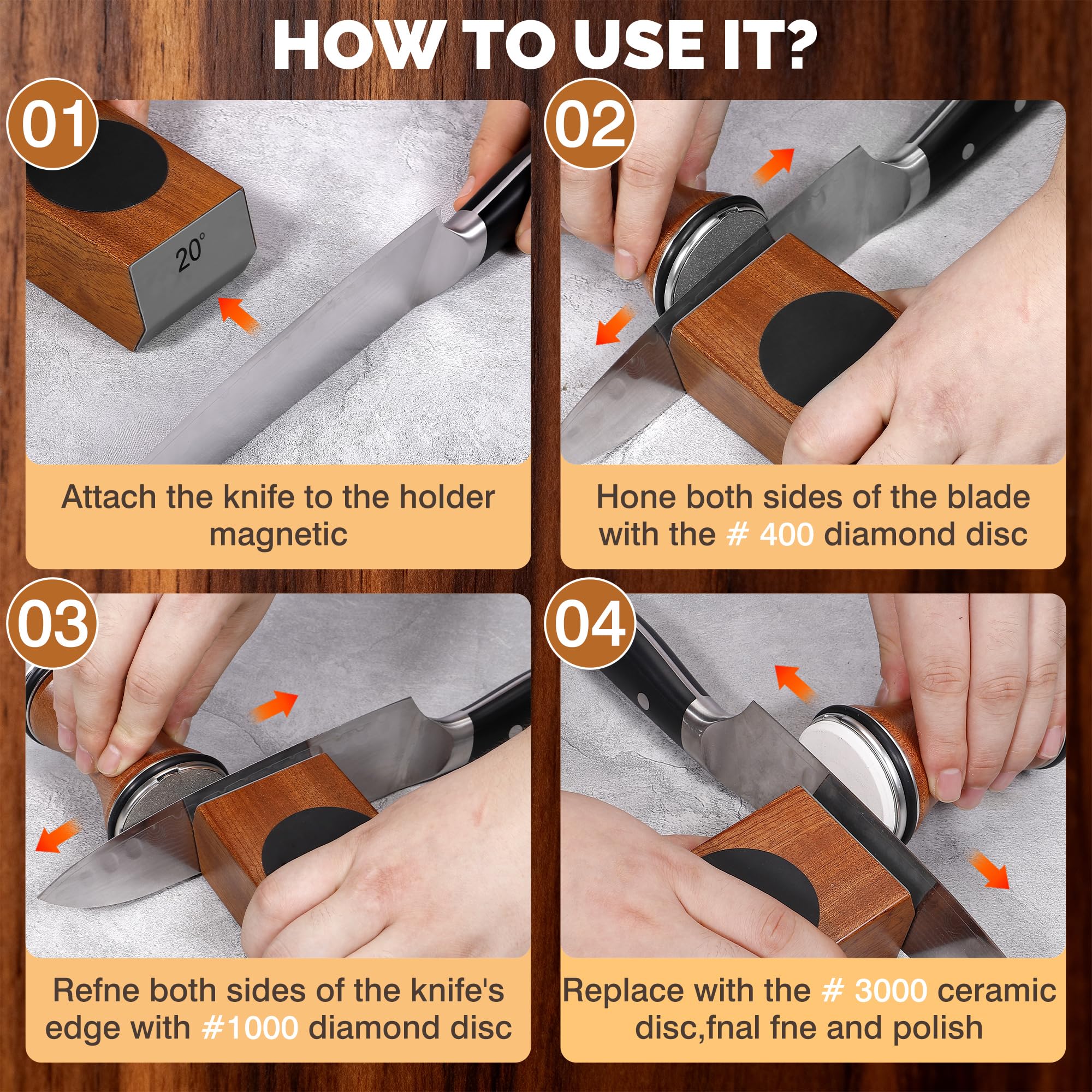 HOW TO USE IT?

01

20°

Attach the knife to the holder magnetic

02

Hone both sides of the blade with the # 400 diamond disc

03

Refne both sides of the knife's edge with #1000 diamond disc

04

Replace with the # 3000 ceramic disc,fnal fne and polish