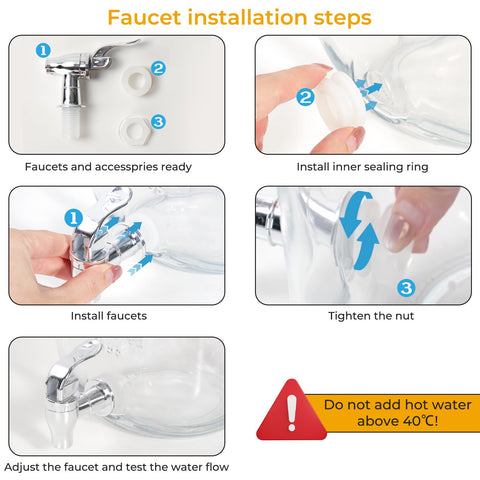 Faucet installation steps

1

2

3

Faucets and accesspries ready

2

Install inner sealing ring

1

Install faucets

3

Tighten the nut

Adjust the faucet and test the water flow

Do not add hot water above 40℃!