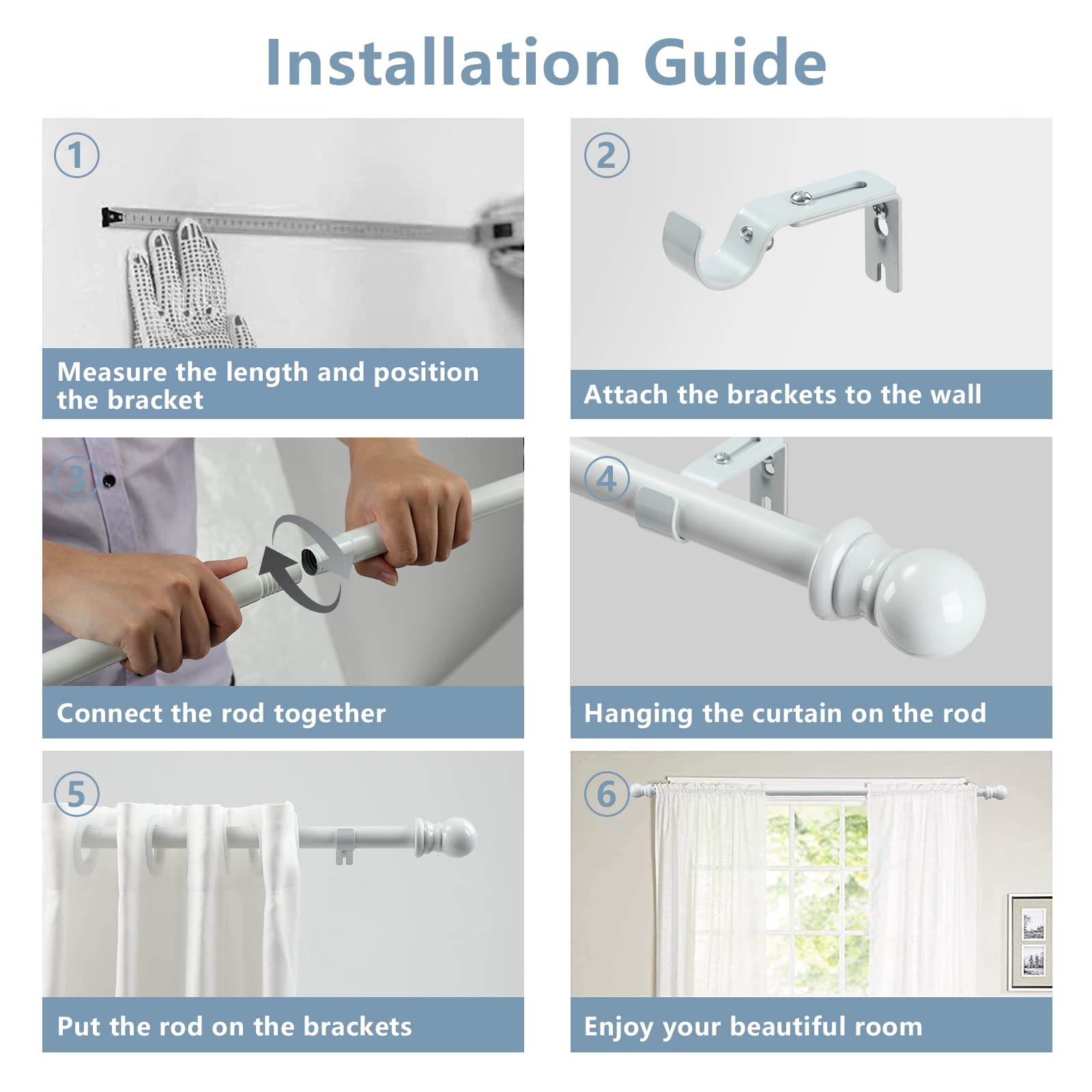 Installation Guide

1
Measure the length and position the bracket

2
Attach the brackets to the wall

3
Connect the rod together

4
Hanging the curtain on the rod

5
Put the rod on the brackets

6
Enjoy your beautiful room