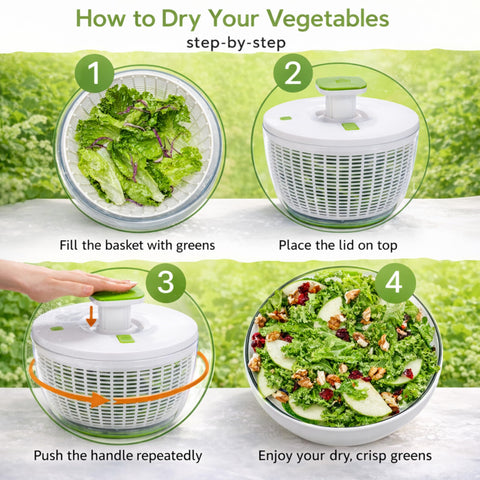 How to Dry Your Vegetables
step-by-step

1
Fill the basket with greens

2
Place the lid on top

3
Push the handle repeatedly

4
Enjoy your dry, crisp greens