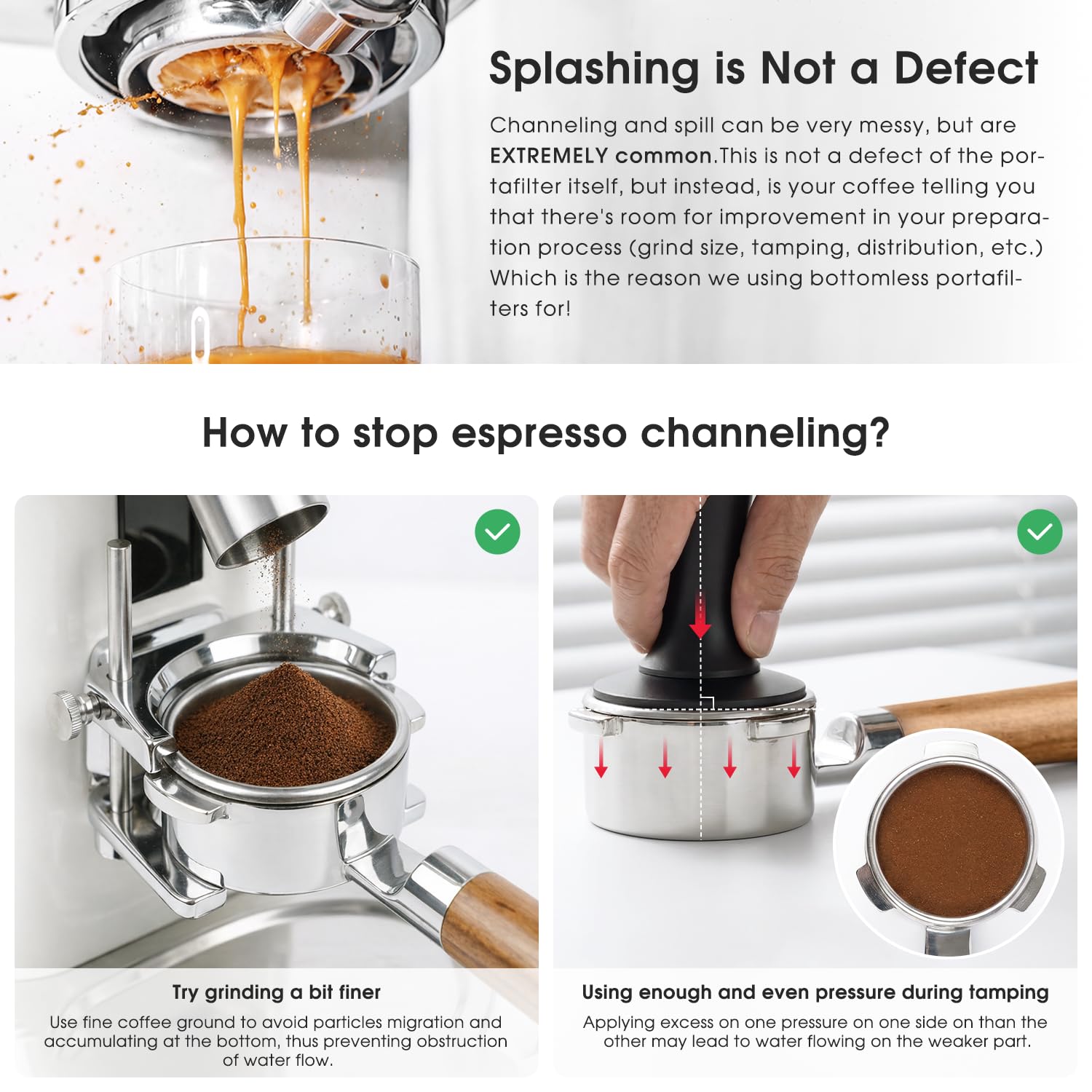 Splashing is Not a Defect

Channeling and spill can be very messy, but are EXTREMELY common.This is not a defect of the portafilter itself, but instead, is your coffee telling you that there's room for improvement in your preparation process (grind size, tamping, distribution, etc.) Which is the reason we using bottomless portafilters for!

How to stop espresso channeling?

Try grinding a bit finer

Use fine coffee ground to avoid particles migration and accumulating at the bottom, thus preventing obstruction of water flow.

Using enough and even pressure during tamping

Applying excess on one pressure on one side on than the other may lead to water flowing on the weaker part.