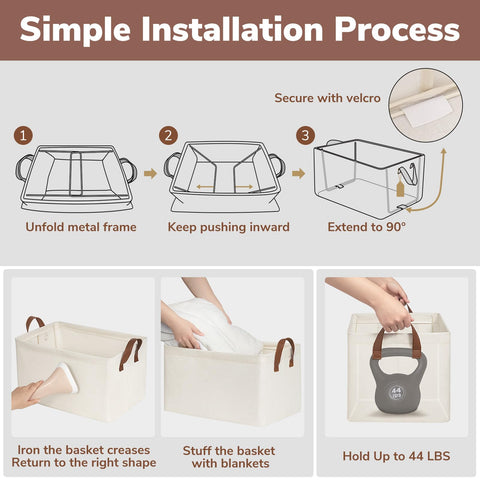 Simple Installation Process

Secure with velcro

1
Unfold metal frame

2
Keep pushing inward

3
Extend to 90°

Iron the basket creases
Return to the right shape

Stuff the basket
with blankets

44
lbs

Hold Up to 44 LBS