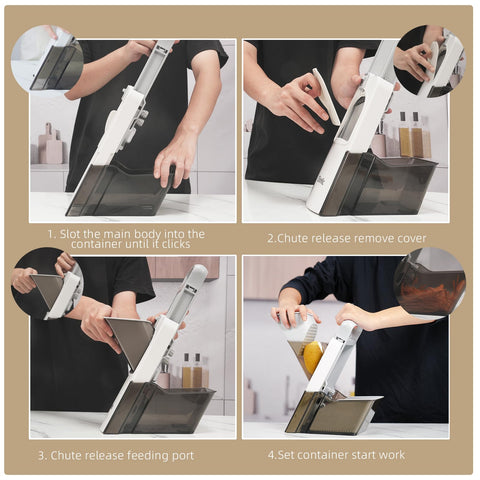 1. Slot the main body into the container until it clicks

2.Chute release remove cover

3. Chute release feeding port

4.Set container start work