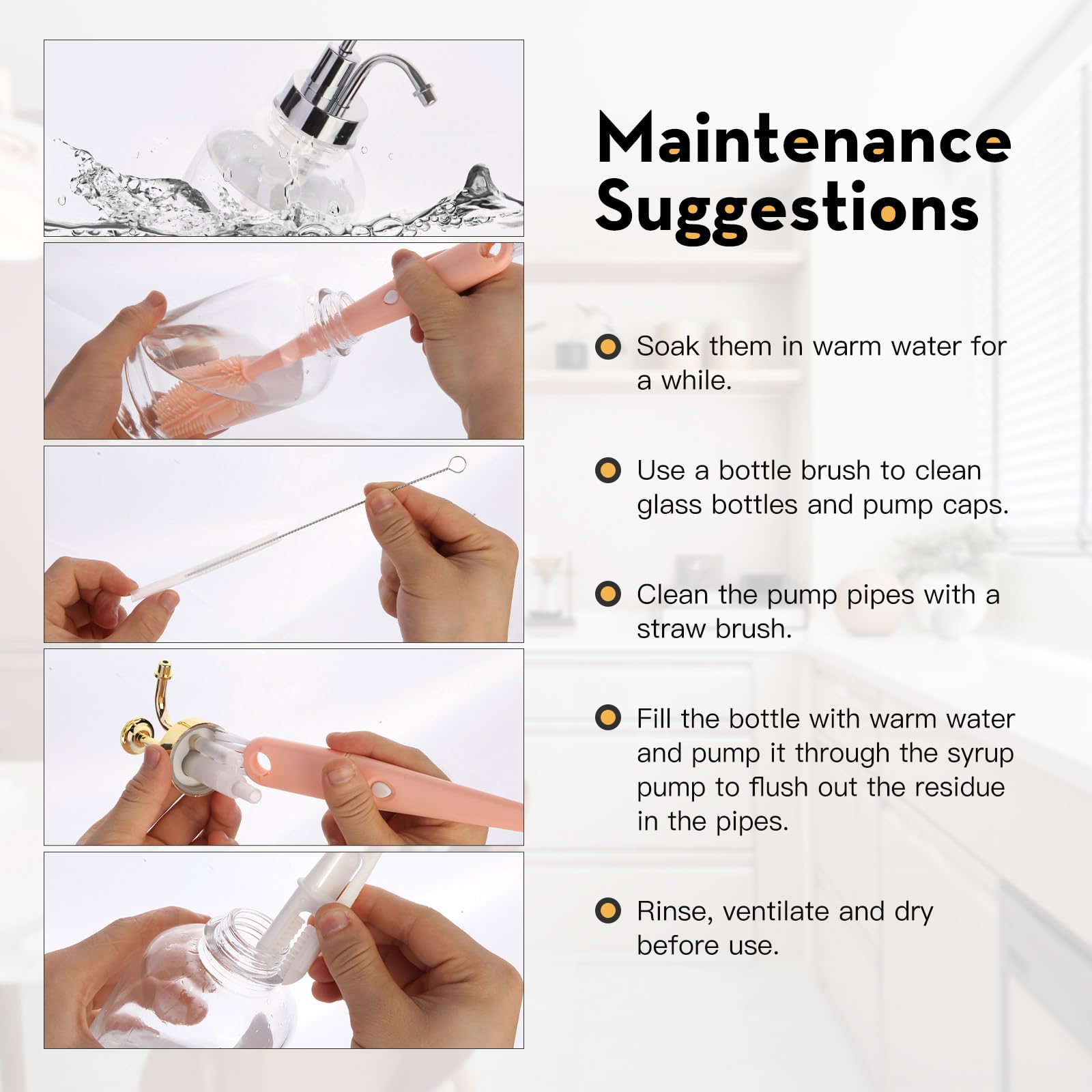 Maintenance Suggestions

Soak them in warm water for a while.

Use a bottle brush to clean glass bottles and pump caps.

Clean the pump pipes with a straw brush.

Fill the bottle with warm water and pump it through the syrup pump to flush out the residue in the pipes.

Rinse, ventilate and dry before use.