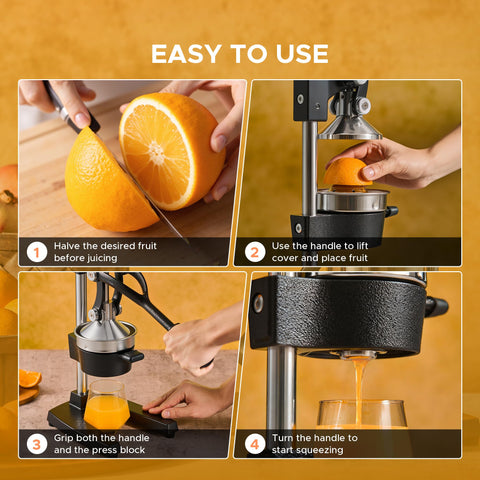 EASY TO USE

1 Halve the desired fruit before juicing

2 Use the handle to lift cover and place fruit

3 Grip both the handle and the press block

4 Turn the handle to start squeezing