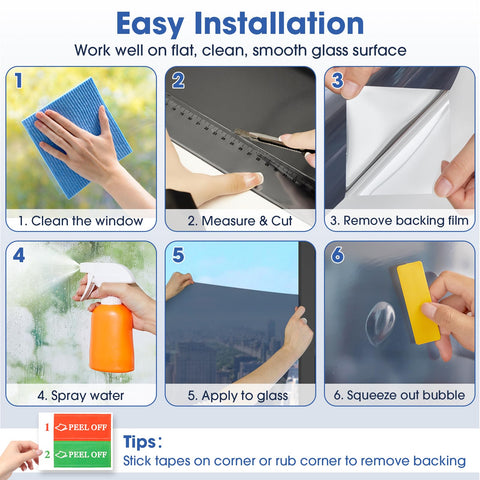 Easy Installation

Work well on flat, clean, smooth glass surface

1

1. Clean the window

2

2. Measure & Cut

3

3. Remove backing film

4

4. Spray water

5

5. Apply to glass

6

6. Squeeze out bubble

1 PEEL OFF

2 PEEL OFF

Tips:

Stick tapes on corner or rub corner to remove backing