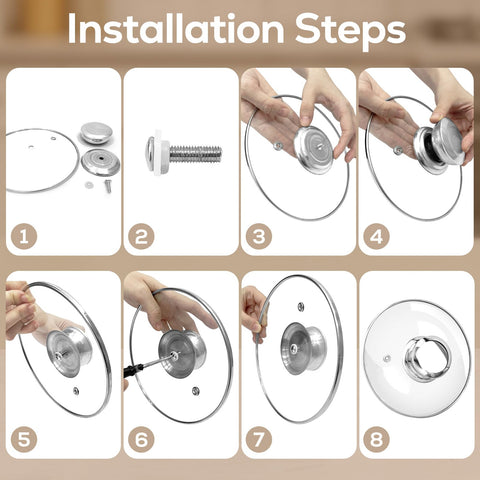 Installation Steps

1

2

3

4

5

6

7

8