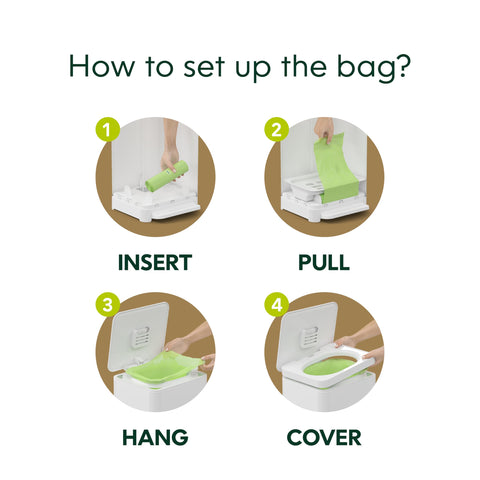 How to set up the bag?

1

INSERT

2

PULL

3

HANG

4

COVER