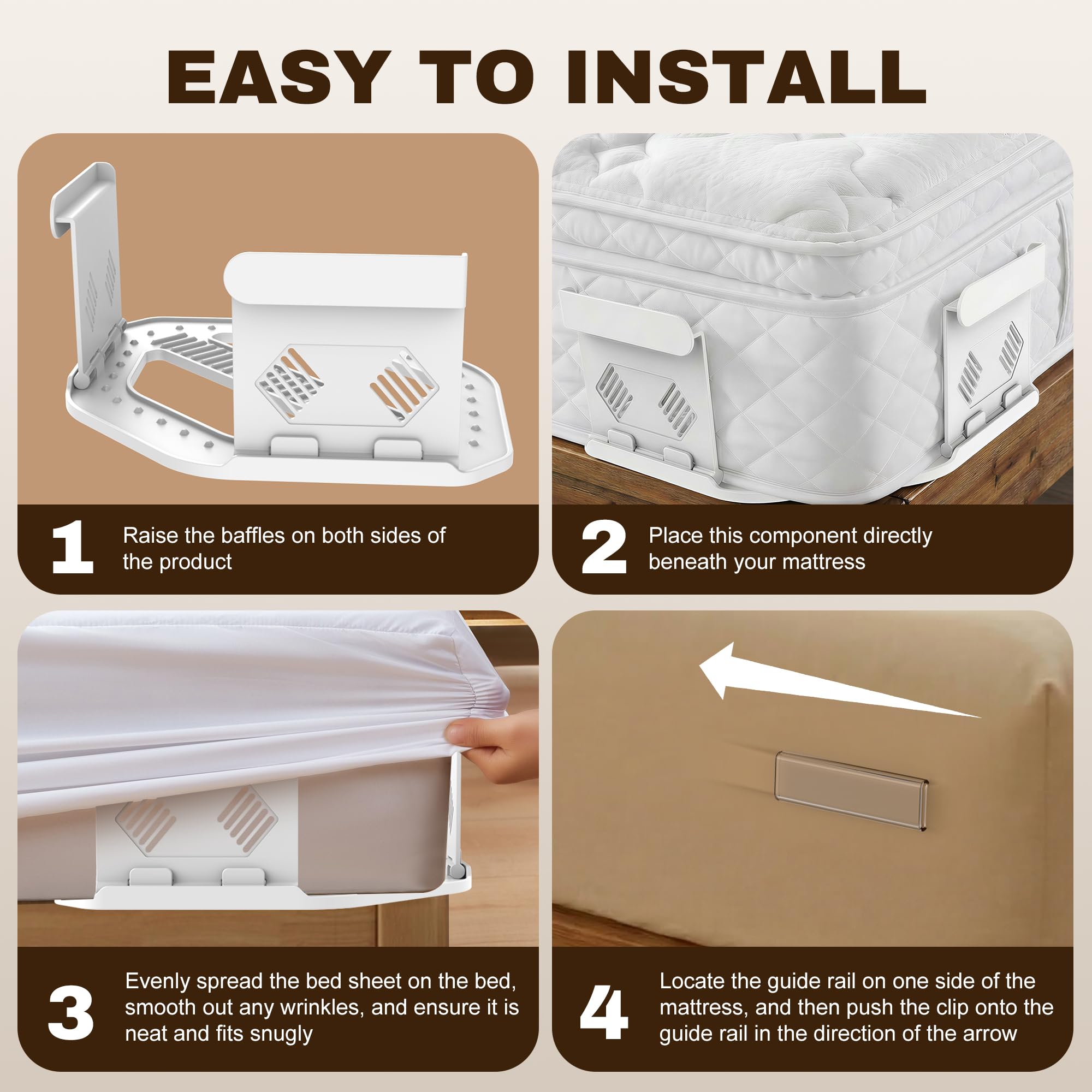 EASY TO INSTALL

1 Raise the baffles on both sides of the product

2 Place this component directly beneath your mattress

3 Evenly spread the bed sheet on the bed, smooth out any wrinkles, and ensure it is neat and fits snugly

4 Locate the guide rail on one side of the mattress, and then push the clip onto the guide rail in the direction of the arrow