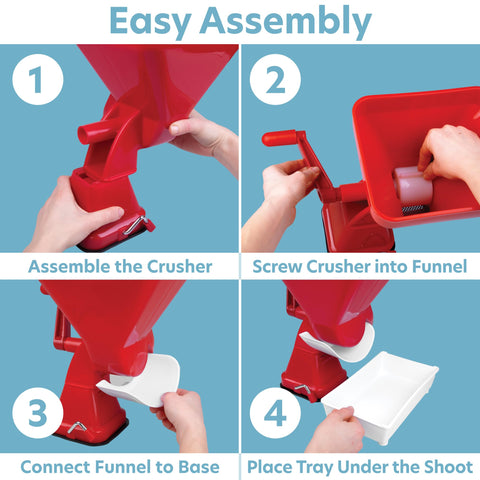 Easy Assembly

1

Assemble the Crusher

2

Screw Crusher into Funnel

3

Connect Funnel to Base

4

Place Tray Under the Shoot