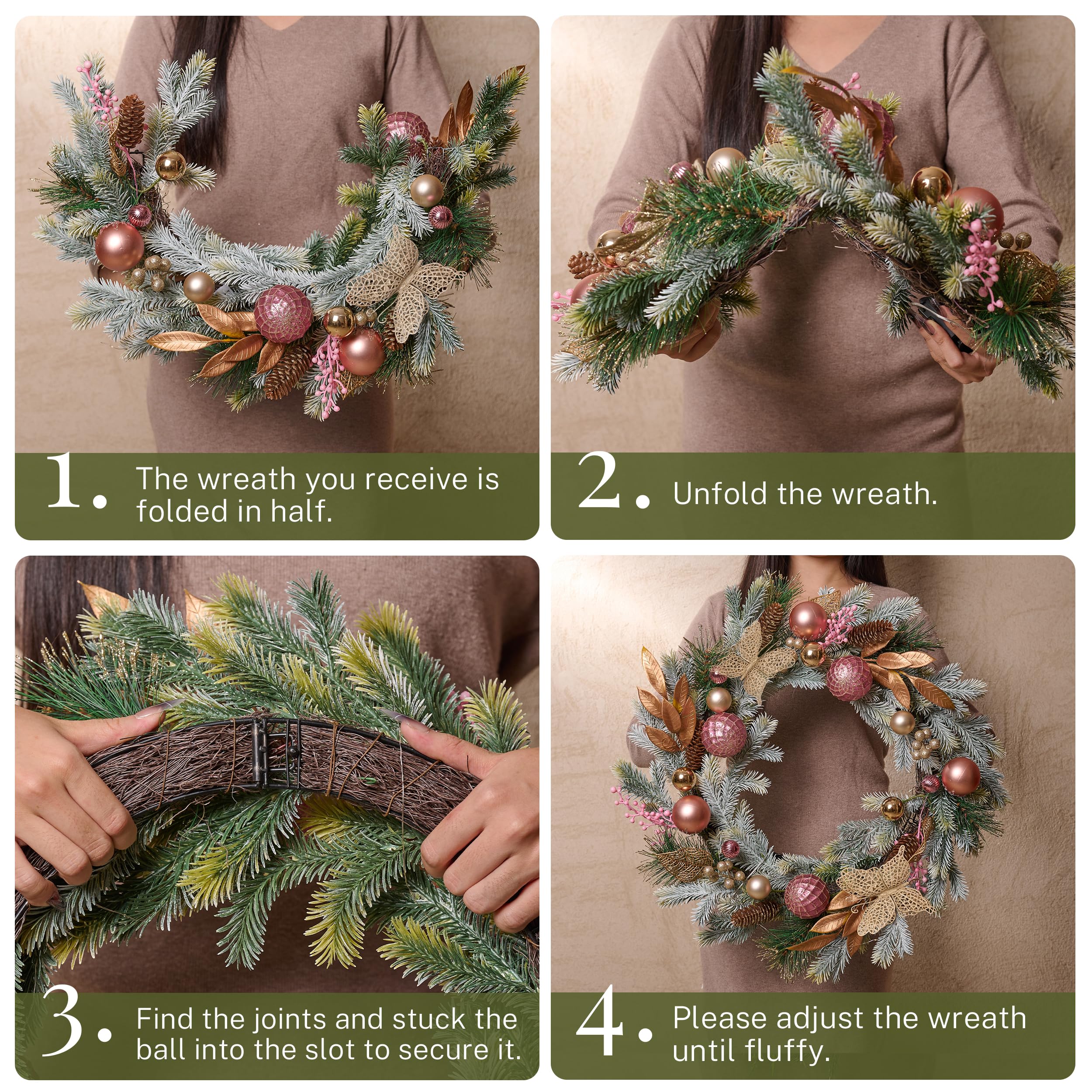 1. The wreath you receive is folded in half.

2. Unfold the wreath.

3. Find the joints and stuck the ball into the slot to secure it.

4. Please adjust the wreath until fluffy.