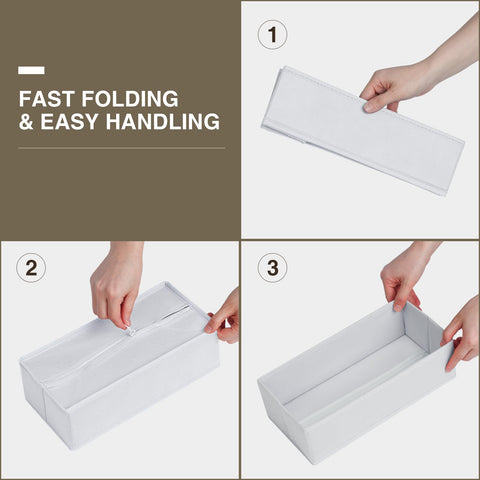 FAST FOLDING
& EASY HANDLING

1

2

3