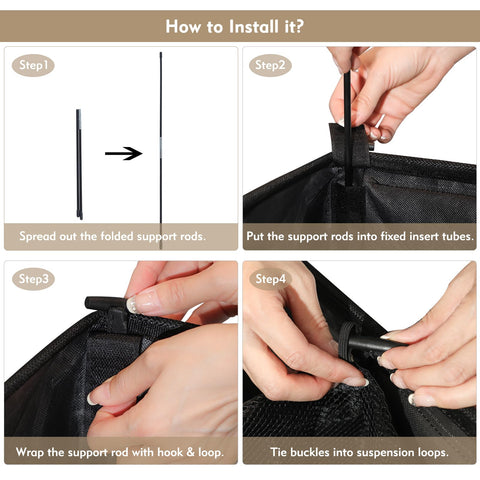 How to Install it?

Step1

Spread out the folded support rods.

Step2

Put the support rods into fixed insert tubes.

Step3

Wrap the support rod with hook & loop.

Step4

Tie buckles into suspension loops.