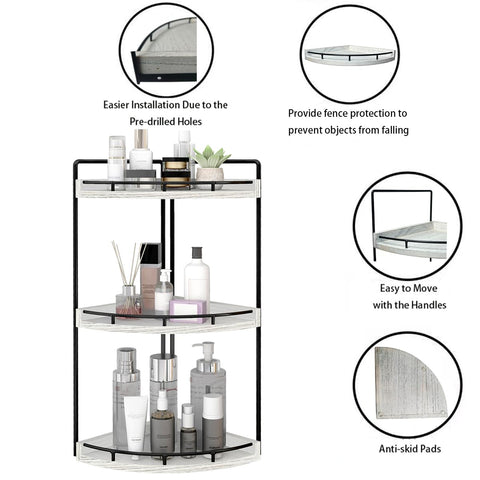 Easier Installation Due to the Pre-drilled Holes

Provide fence protection to prevent objects from falling

Easy to Move with the Handles

Anti-skid Pads