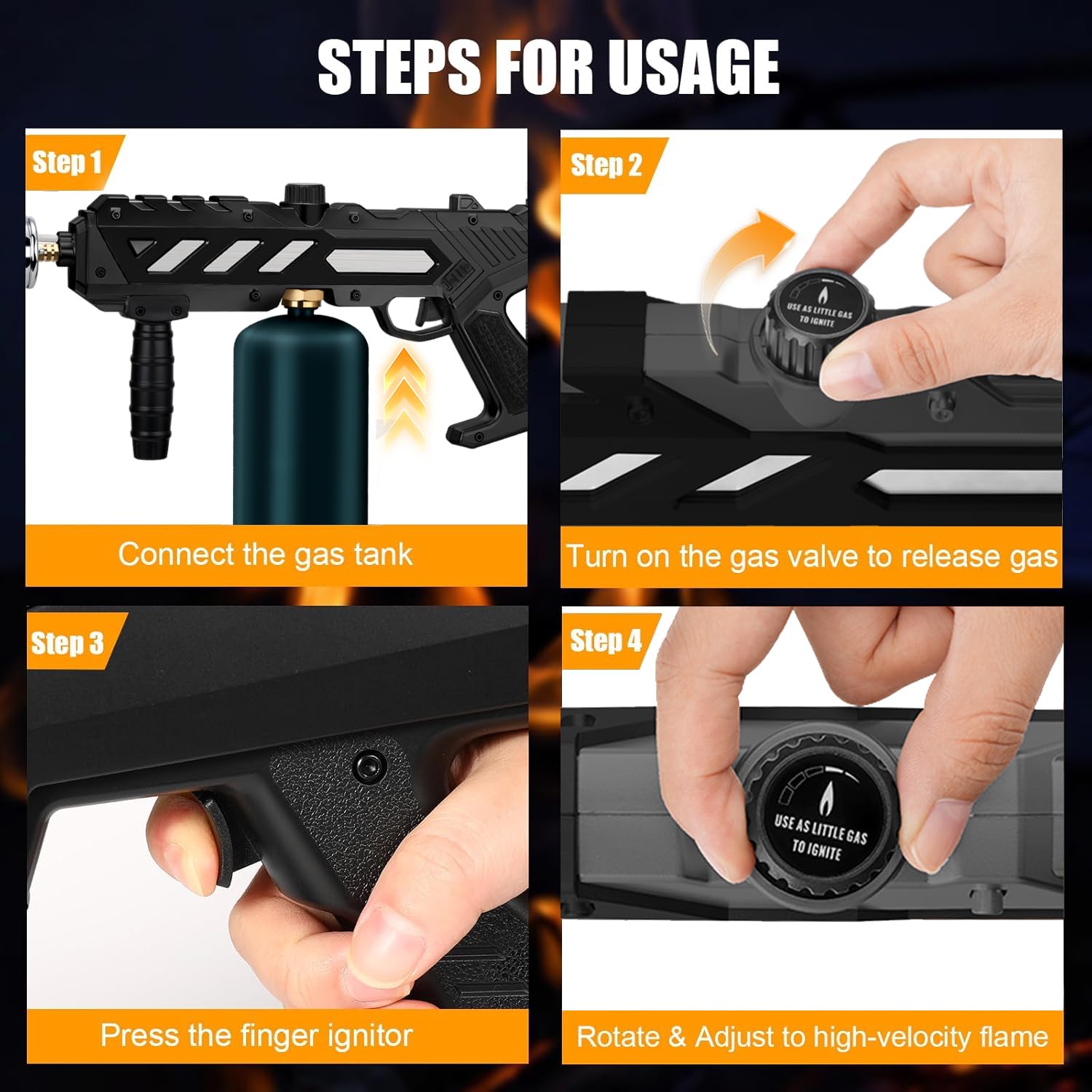 STEPS FOR USAGE

Step 1

Connect the gas tank

Step 2

USE AS LITTLE GAS TO IGNITE

Turn on the gas valve to release gas

Step 3

Press the finger ignitor

Step 4

USE AS LITTLE GAS TO IGNITE

Rotate & Adjust to high-velocity flame