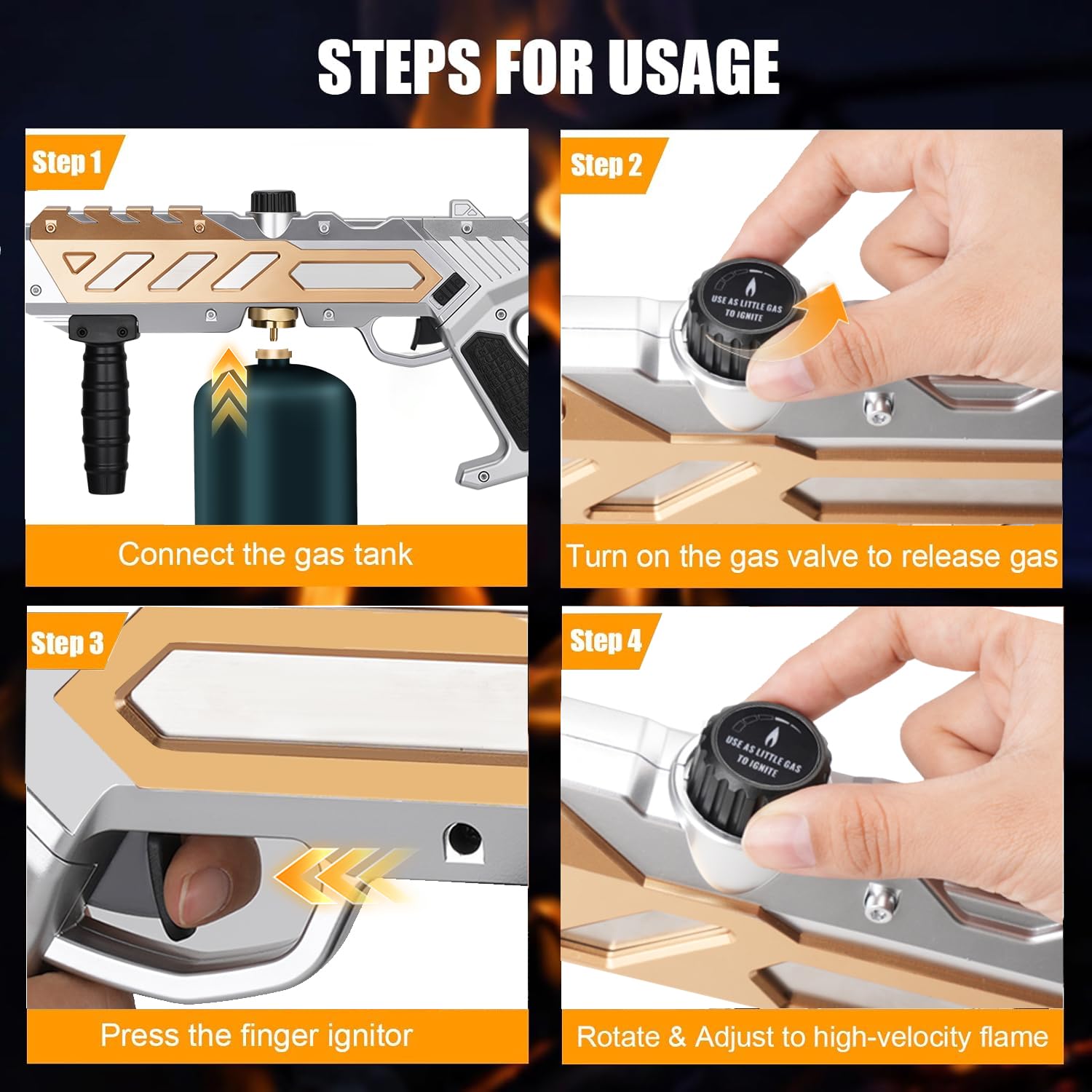 STEPS FOR USAGE

Step 1

Connect the gas tank

Step 2

USE AS LITTLE GAS TO IGNITE

Turn on the gas valve to release gas

Step 3

Press the finger ignitor

Step 4

USE AS LITTLE GAS TO IGNITE

Rotate & Adjust to high-velocity flame