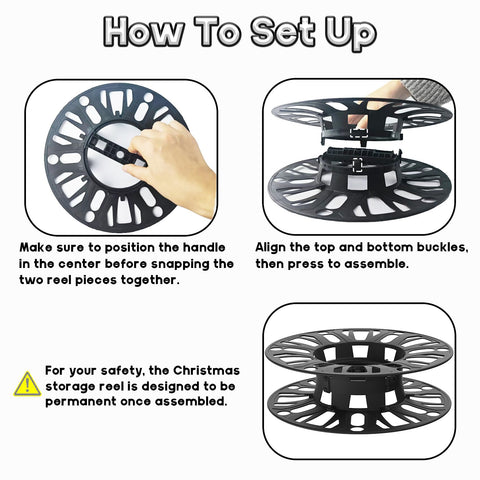 How To Set Up

Make sure to position the handle in the center before snapping the two reel pieces together.

Align the top and bottom buckles, then press to assemble.

For your safety, the Christmas storage reel is designed to be permanent once assembled.