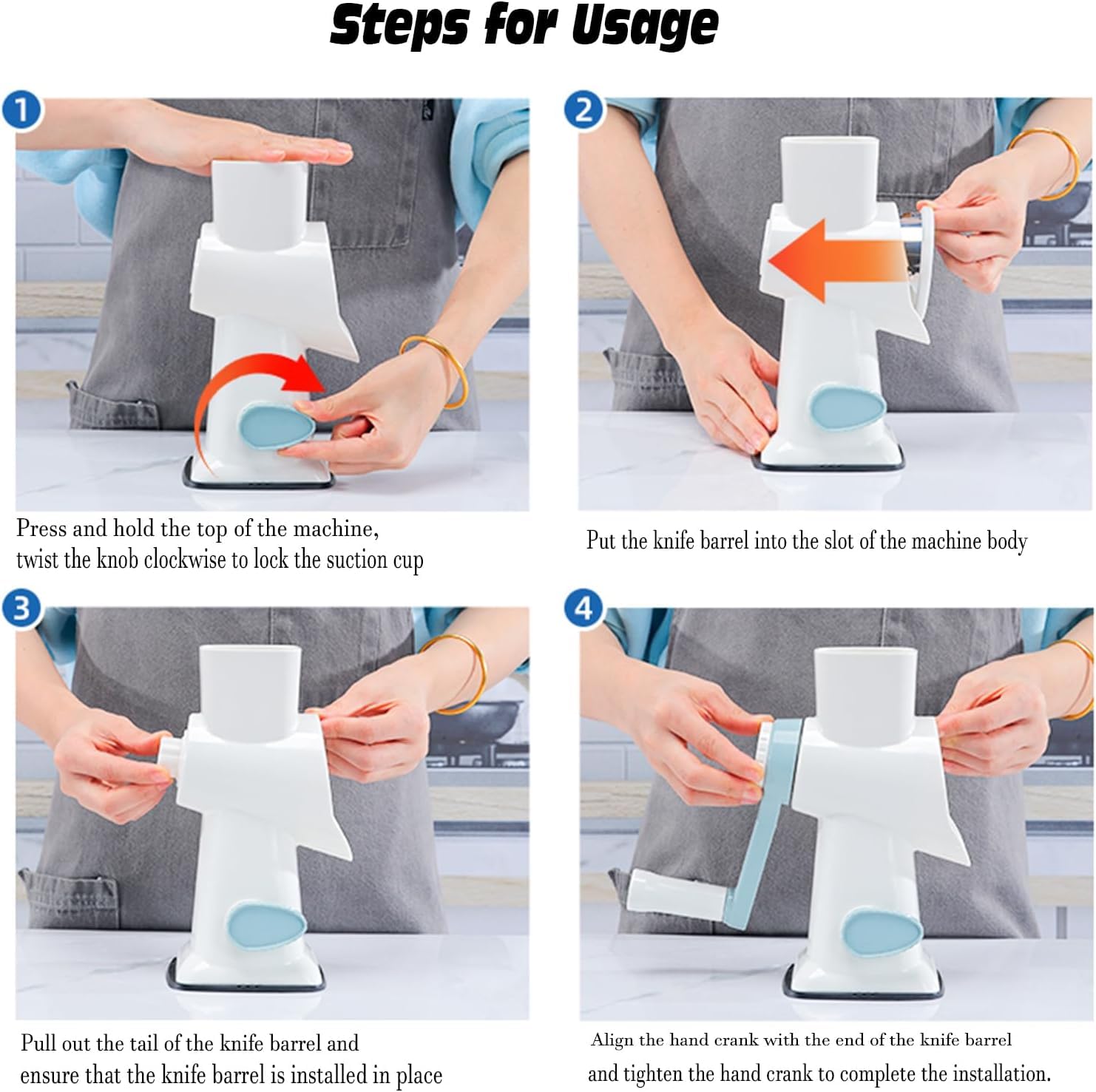 Steps for Usage

1

Press and hold the top of the machine, twist the knob clockwise to lock the suction cup

2

Put the knife barrel into the slot of the machine body

3

Pull out the tail of the knife barrel and ensure that the knife barrel is installed in place

4

Align the hand crank with the end of the knife barrel and tighten the hand crank to complete the installation.