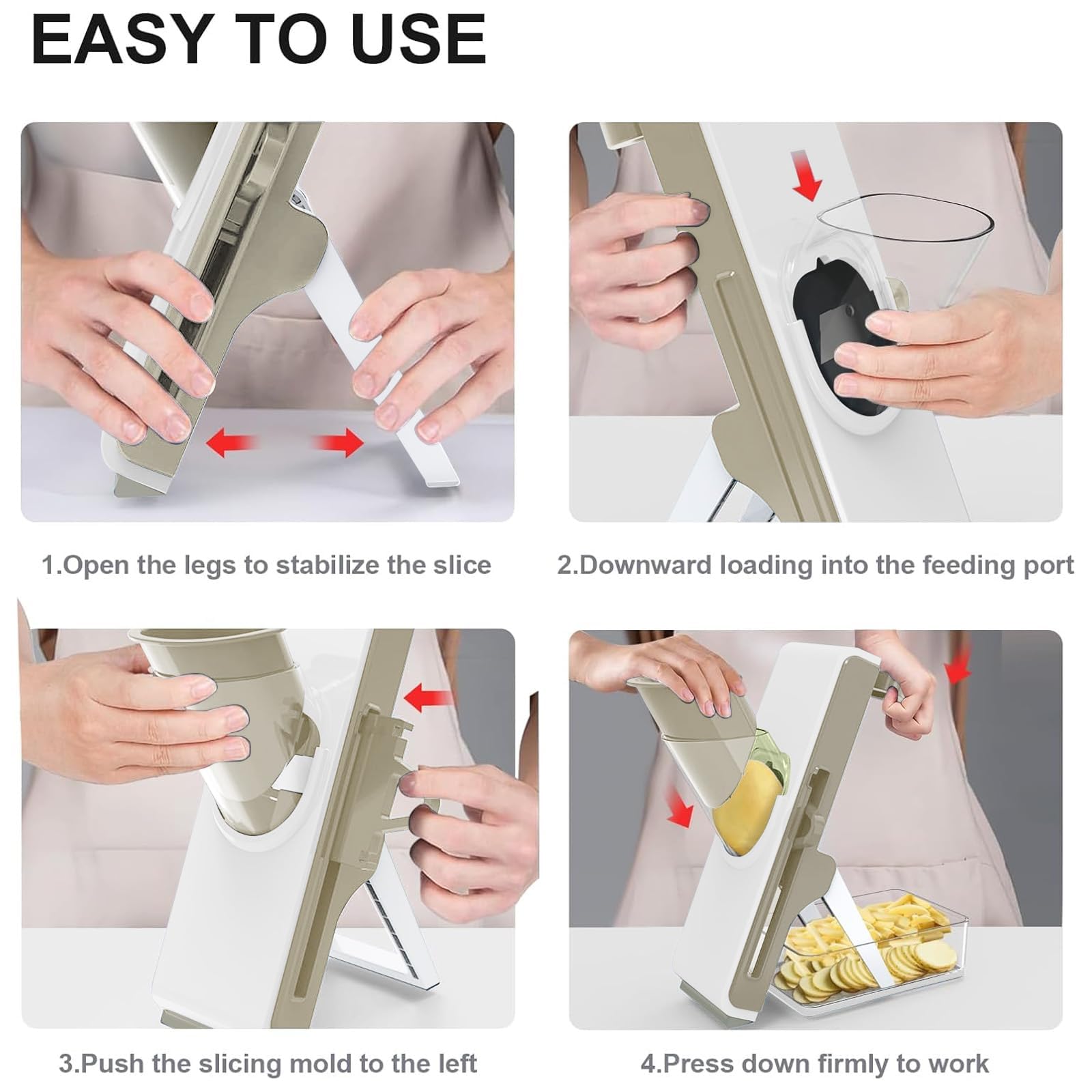 EASY TO USE

1.Open the legs to stabilize the slice

2.Downward loading into the feeding port

3.Push the slicing mold to the left

4.Press down firmly to work