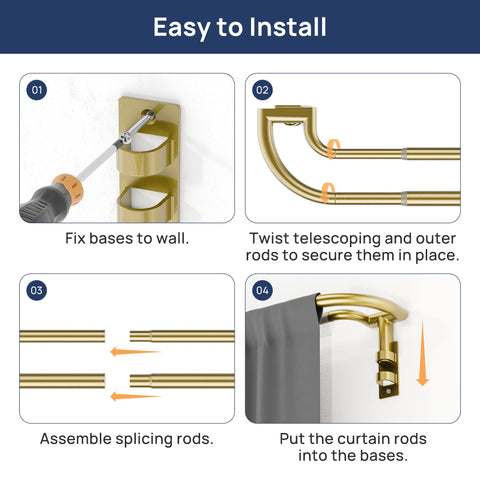 Easy to Install

01

Fix bases to wall.

02

Twist telescoping and outer rods to secure them in place.

03

Assemble splicing rods.

04

Put the curtain rods into the bases.