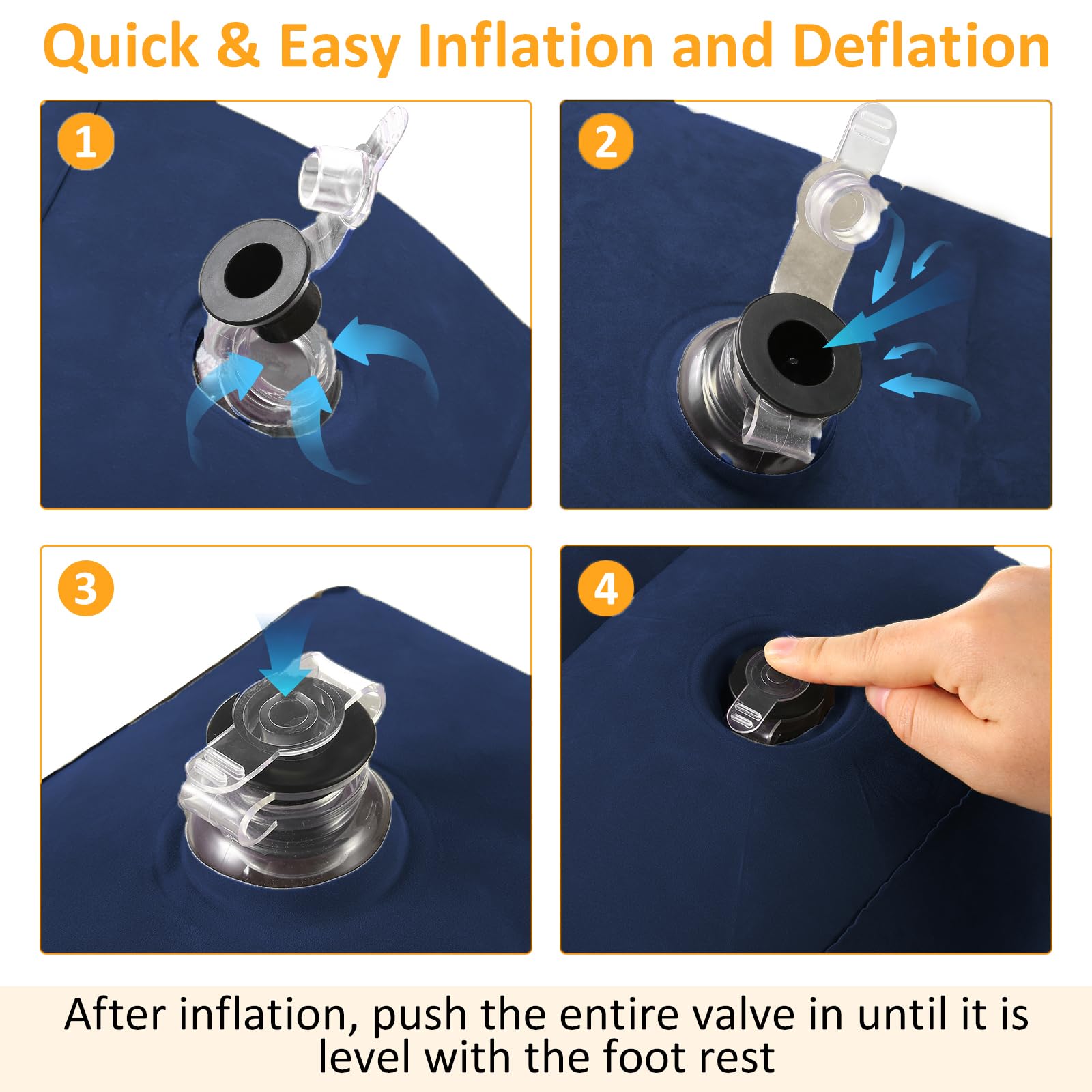 Quick & Easy Inflation and Deflation

1

2

3

4

After inflation, push the entire valve in until it is level with the foot rest