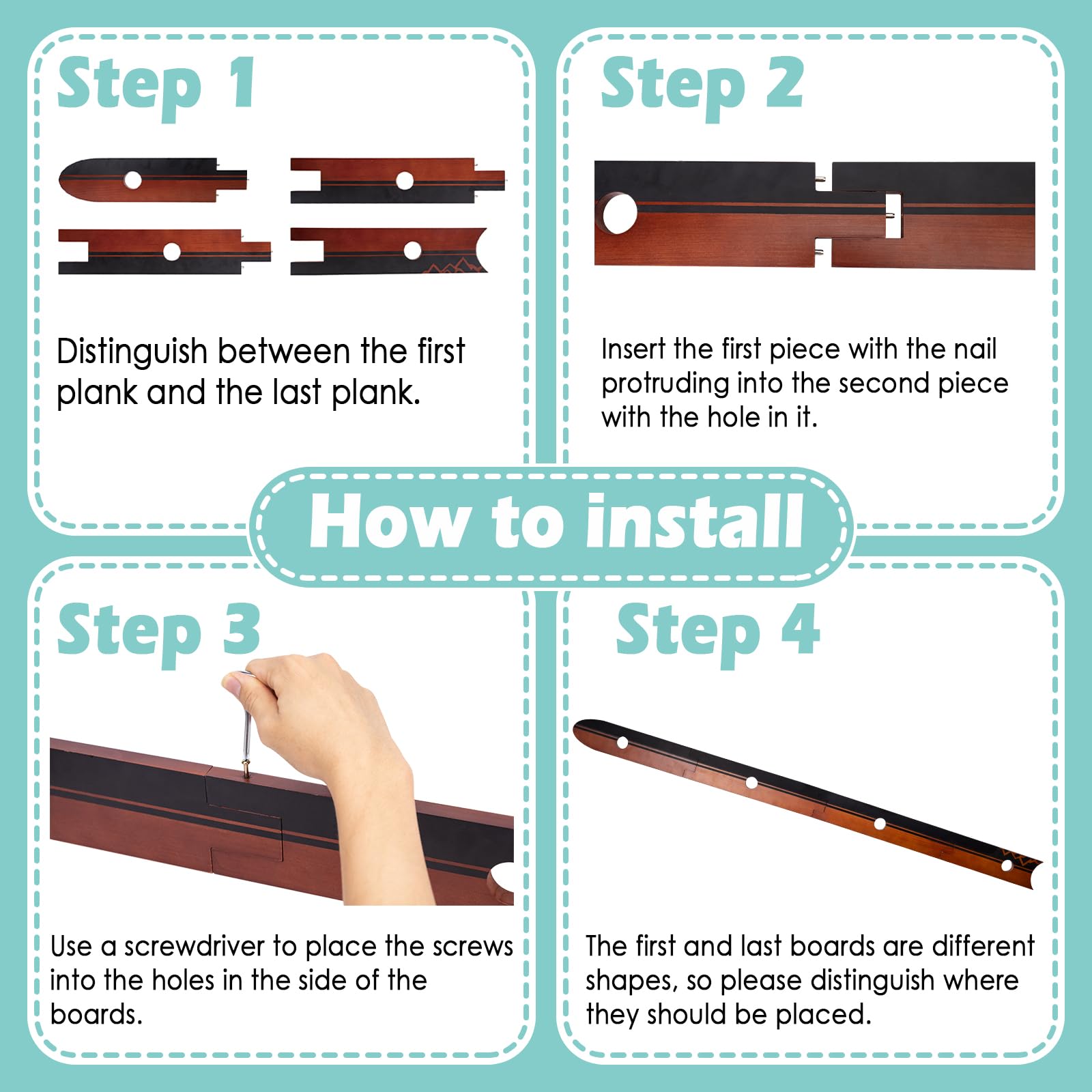 Step 1

Distinguish between the first plank and the last plank.

Step 2

Insert the first piece with the nail protruding into the second piece with the hole in it.

How to install

Step 3

Use a screwdriver to place the screws into the holes in the side of the boards.

Step 4

The first and last boards are different shapes, so please distinguish where they should be placed.