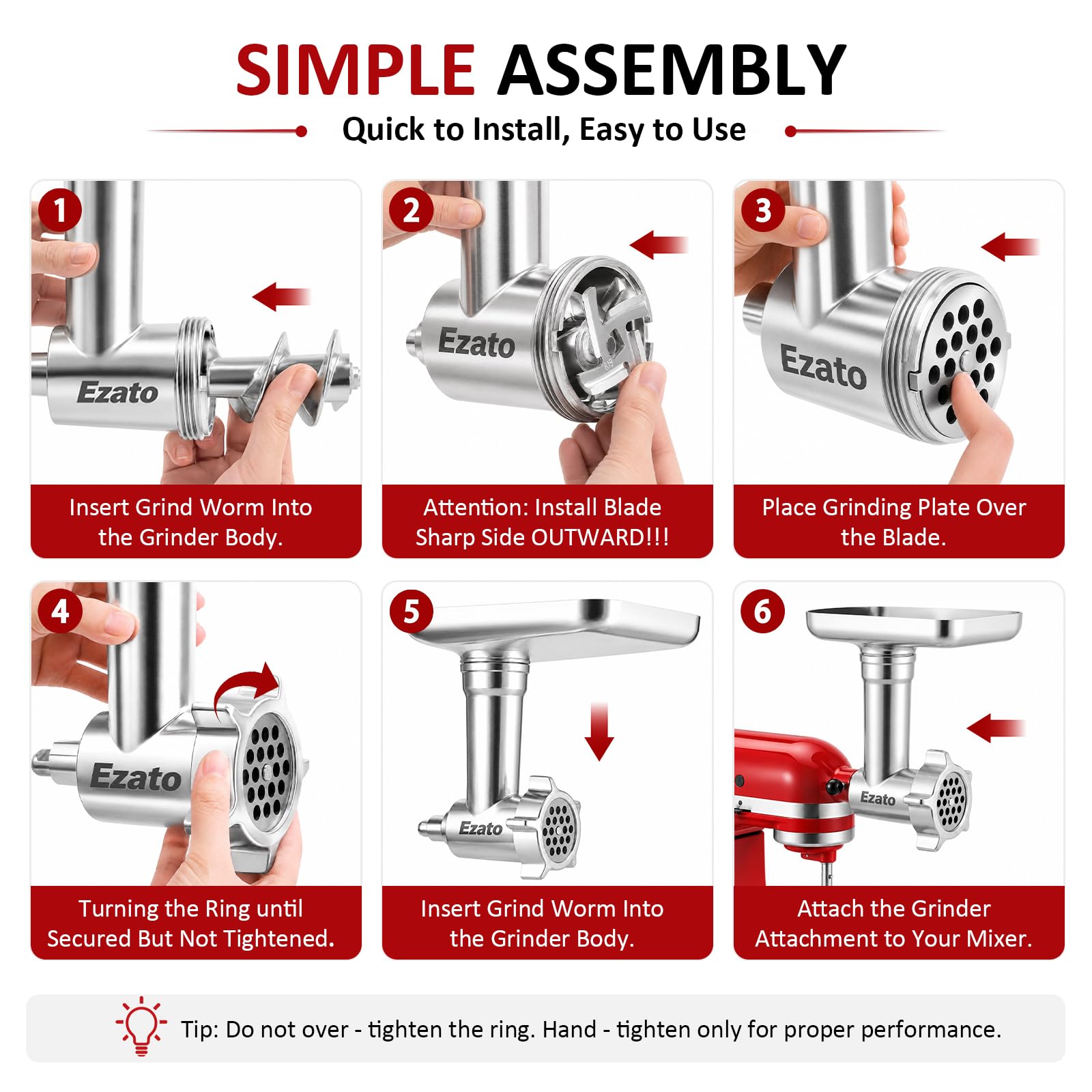 SIMPLE ASSEMBLY

Quick to Install, Easy to Use

1

Ezato

Insert Grind Worm Into the Grinder Body.

2

Ezato

Attention: Install Blade Sharp Side OUTWARD!!!

3

Ezato

Place Grinding Plate Over the Blade.

4

Ezato

Turning the Ring until Secured But Not Tightened.

5

Ezato

Insert Grind Worm Into the Grinder Body.

6

Ezato

Attach the Grinder Attachment to Your Mixer.

Tip: Do not over - tighten the ring. Hand - tighten only for proper performance.