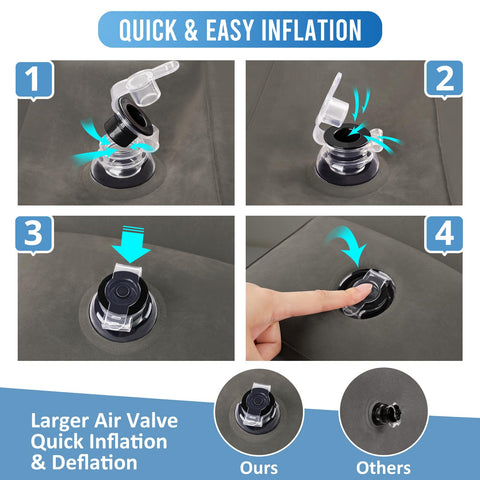 QUICK & EASY INFLATION

1

2

3

4

Larger Air Valve
Quick Inflation
& Deflation

Ours

Others