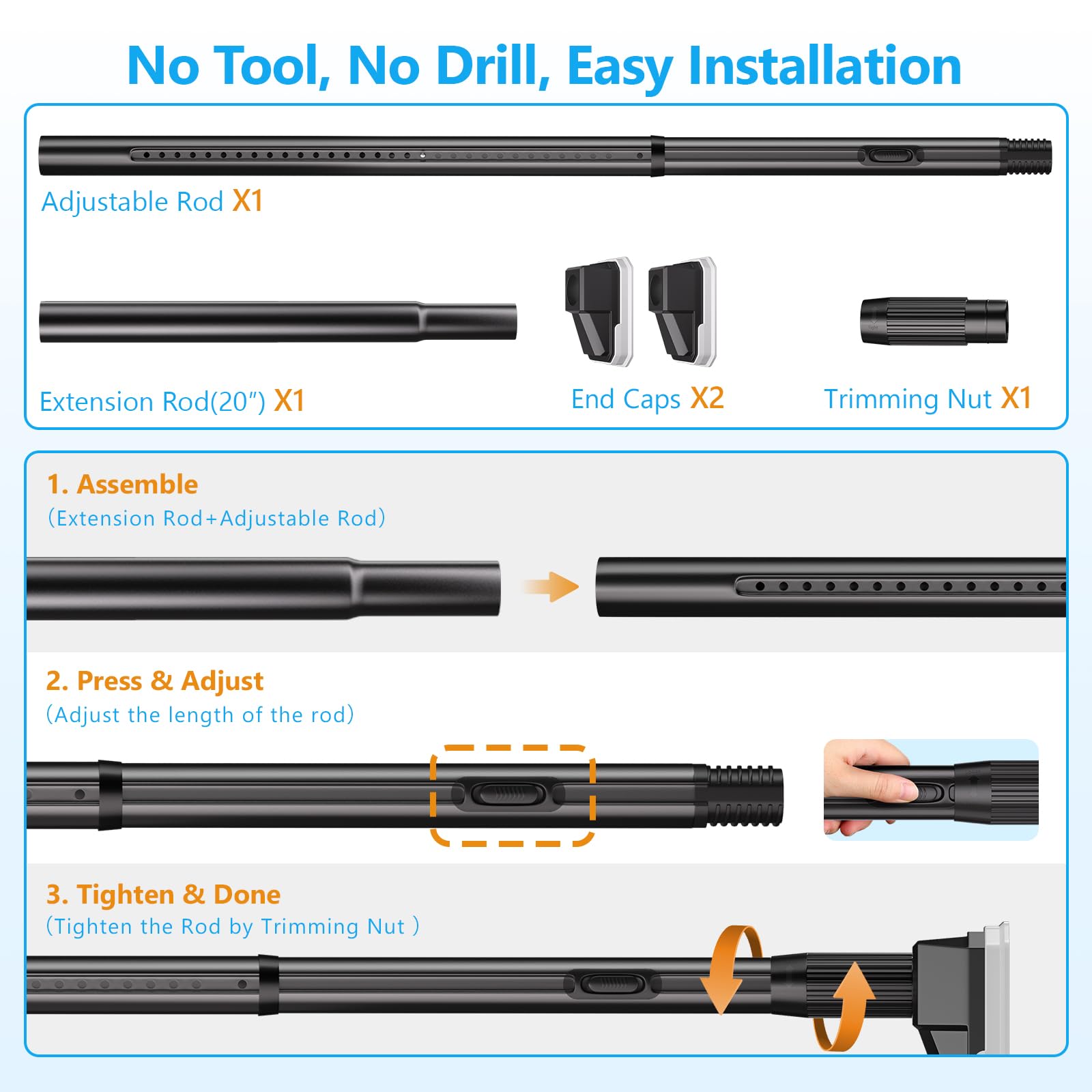 No Tool, No Drill, Easy Installation

Adjustable Rod X1

Extension Rod(20") X1

End Caps X2

Trimming Nut X1

1. Assemble
(Extension Rod+Adjustable Rod)

2. Press & Adjust
(Adjust the length of the rod)

3. Tighten & Done
(Tighten the Rod by Trimming Nut )