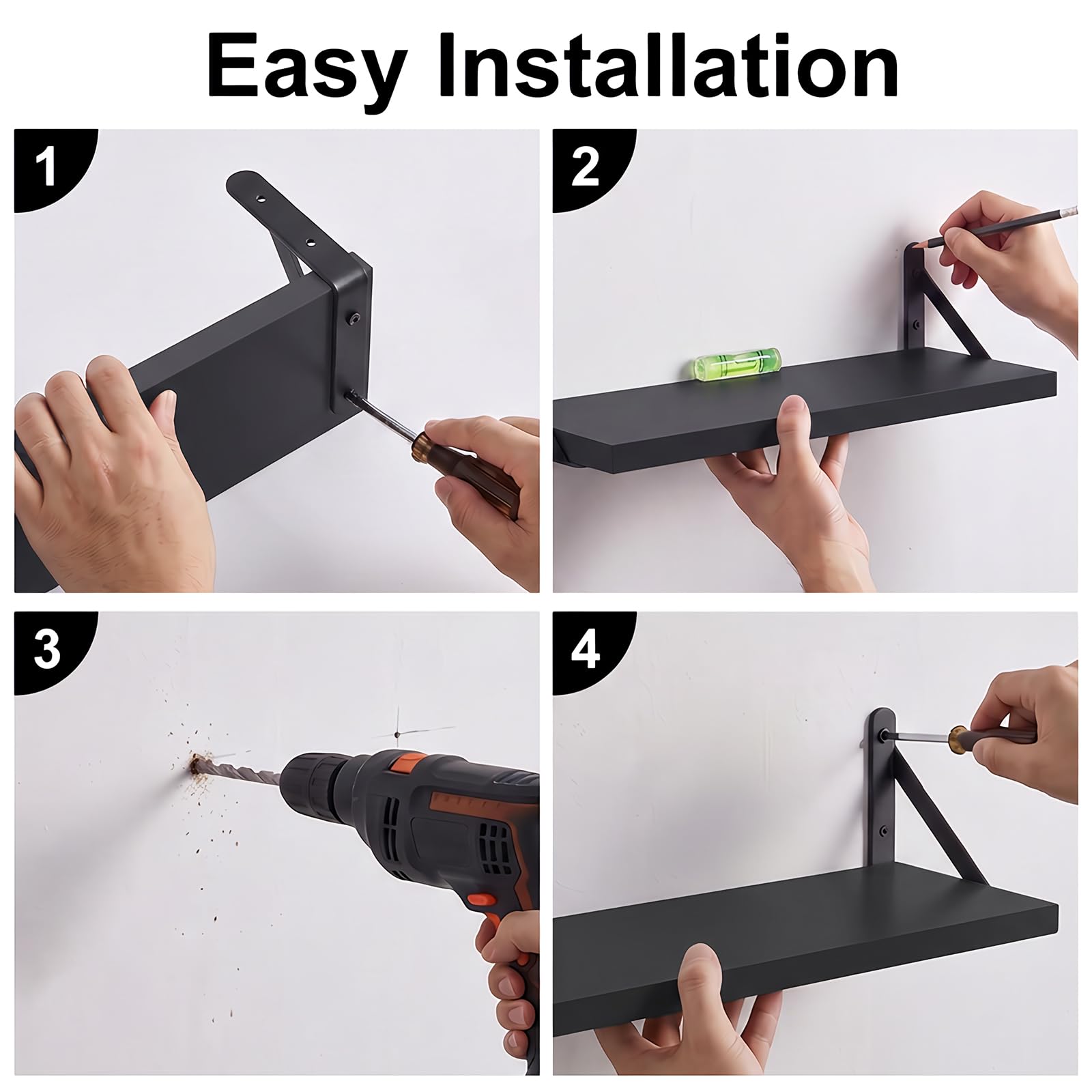 Easy Installation

1

2

3

4