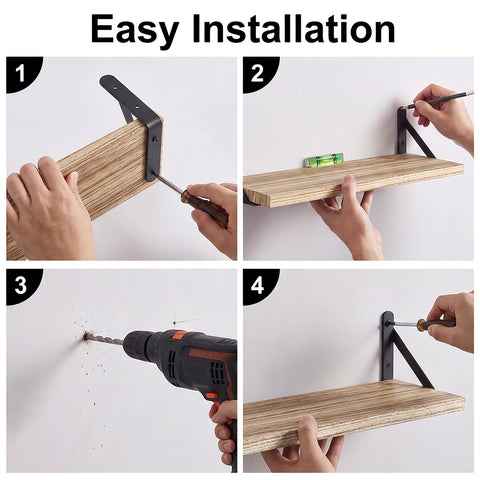 Easy Installation

1

2

3

4