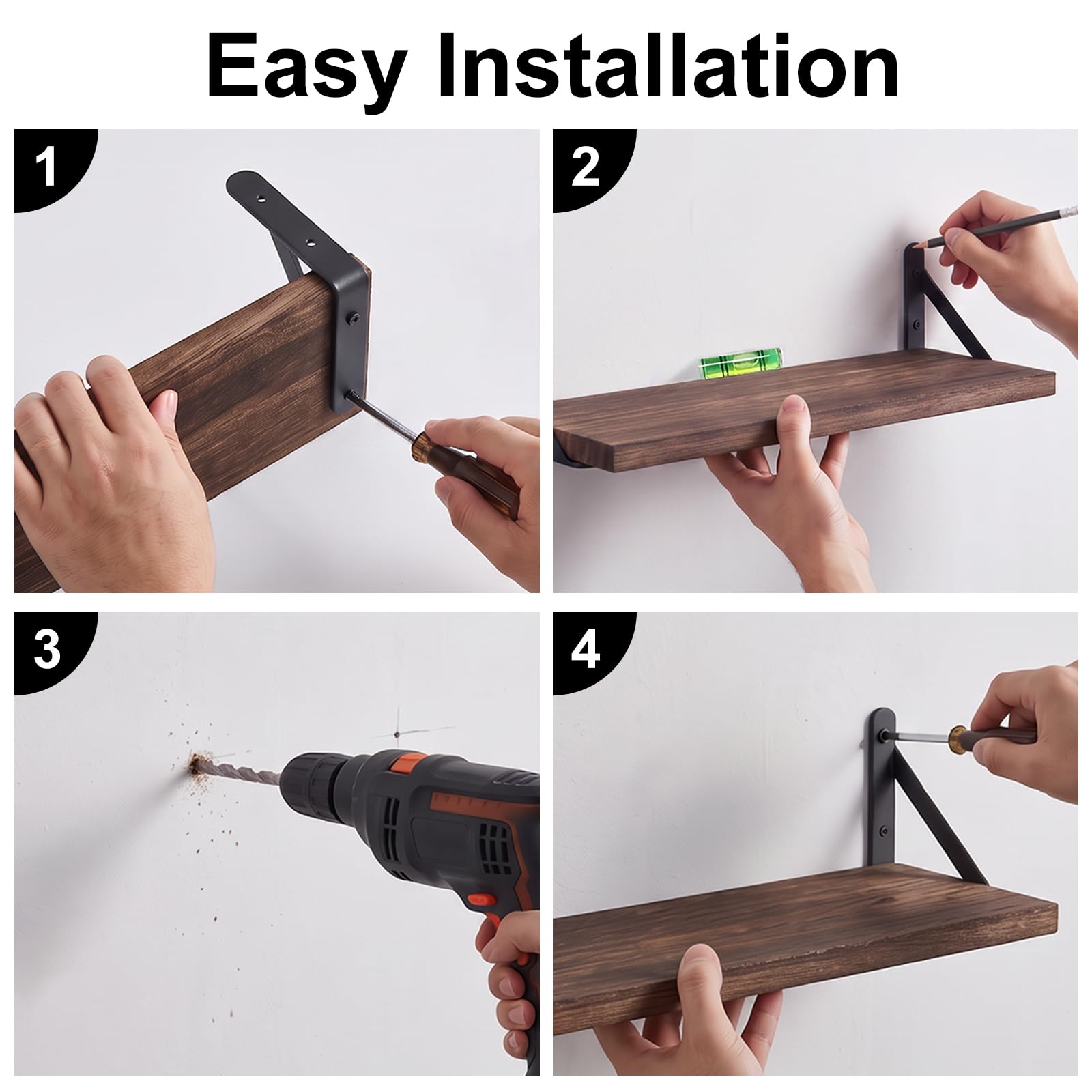 Easy Installation

1

2

3

4