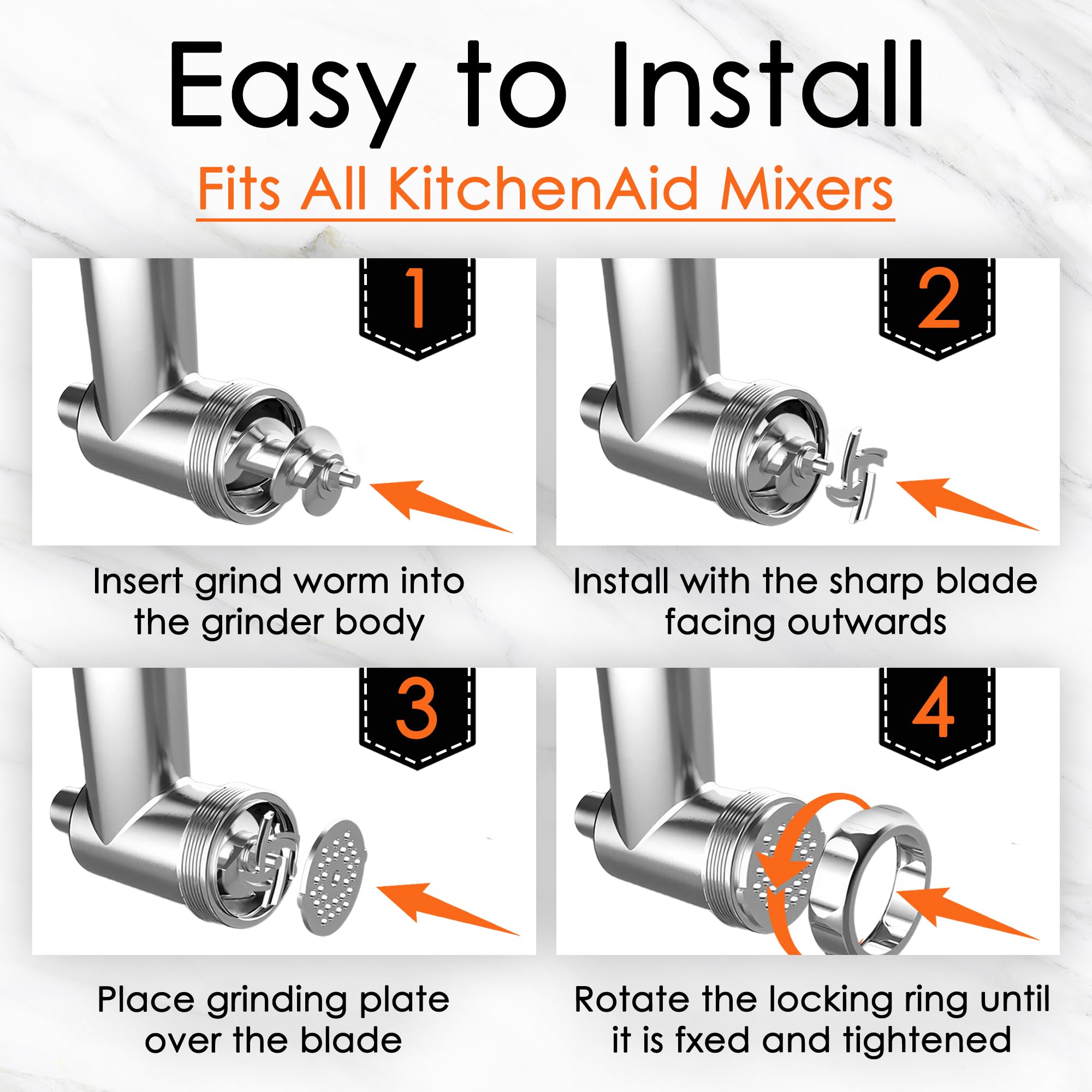 Easy to Install

Fits All KitchenAid Mixers

1

Insert grind worm into the grinder body

2

Install with the sharp blade facing outwards

3

Place grinding plate over the blade

4

Rotate the locking ring until it is fxed and tightened