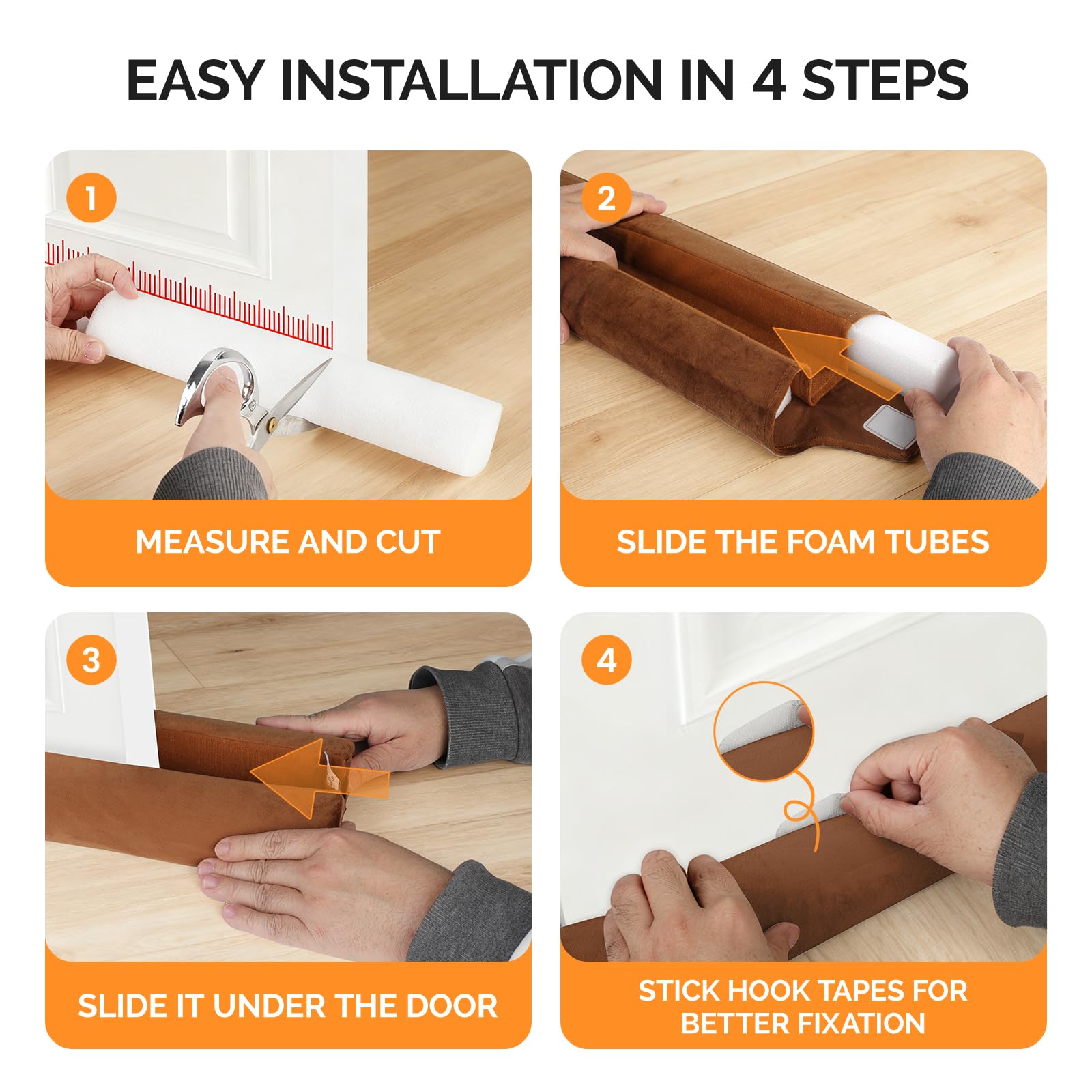 EASY INSTALLATION IN 4 STEPS

1

MEASURE AND CUT

2

SLIDE THE FOAM TUBES

3

SLIDE IT UNDER THE DOOR

4

STICK HOOK TAPES FOR BETTER FIXATION