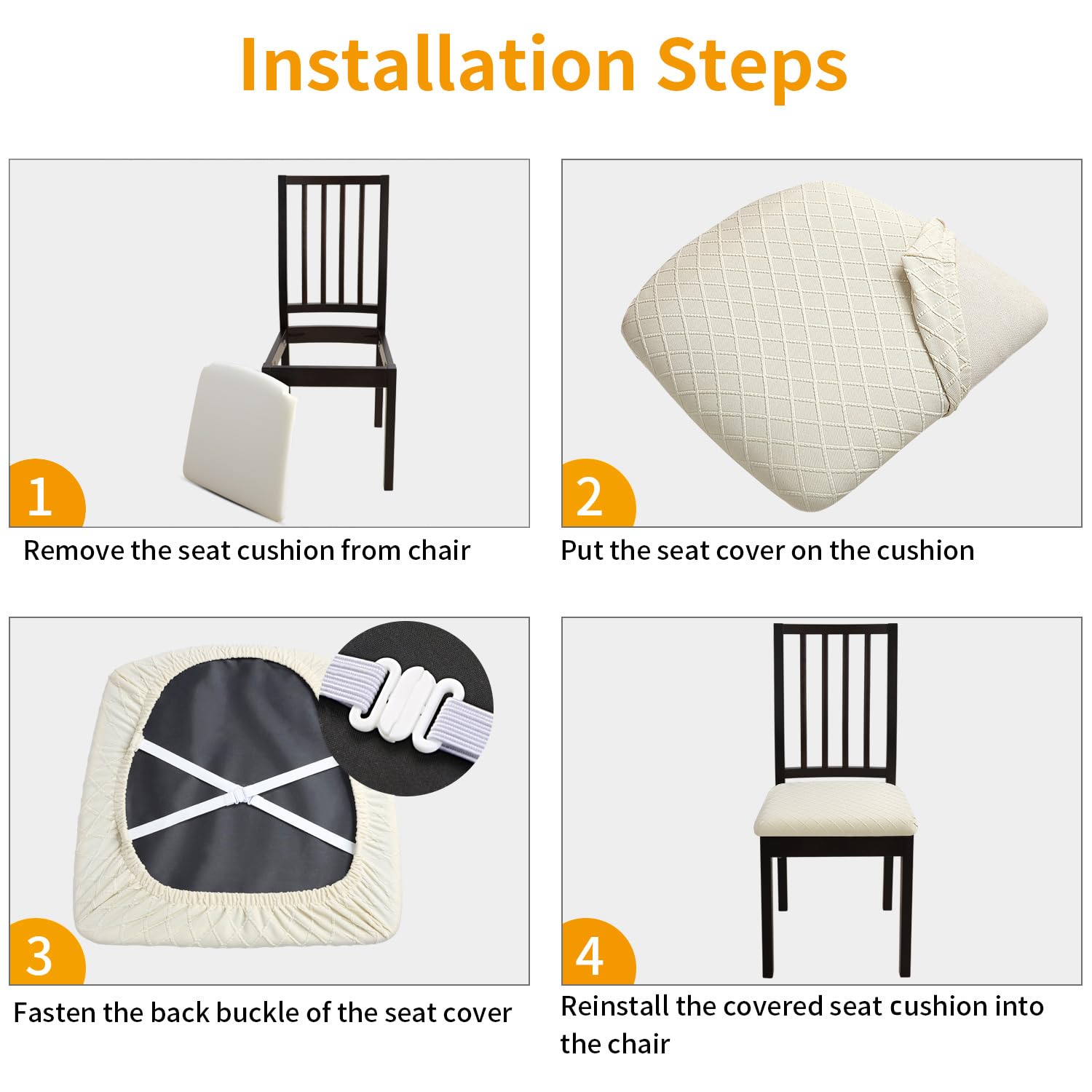 Installation Steps

1
Remove the seat cushion from chair

2
Put the seat cover on the cushion

3
Fasten the back buckle of the seat cover

4
Reinstall the covered seat cushion into the chair