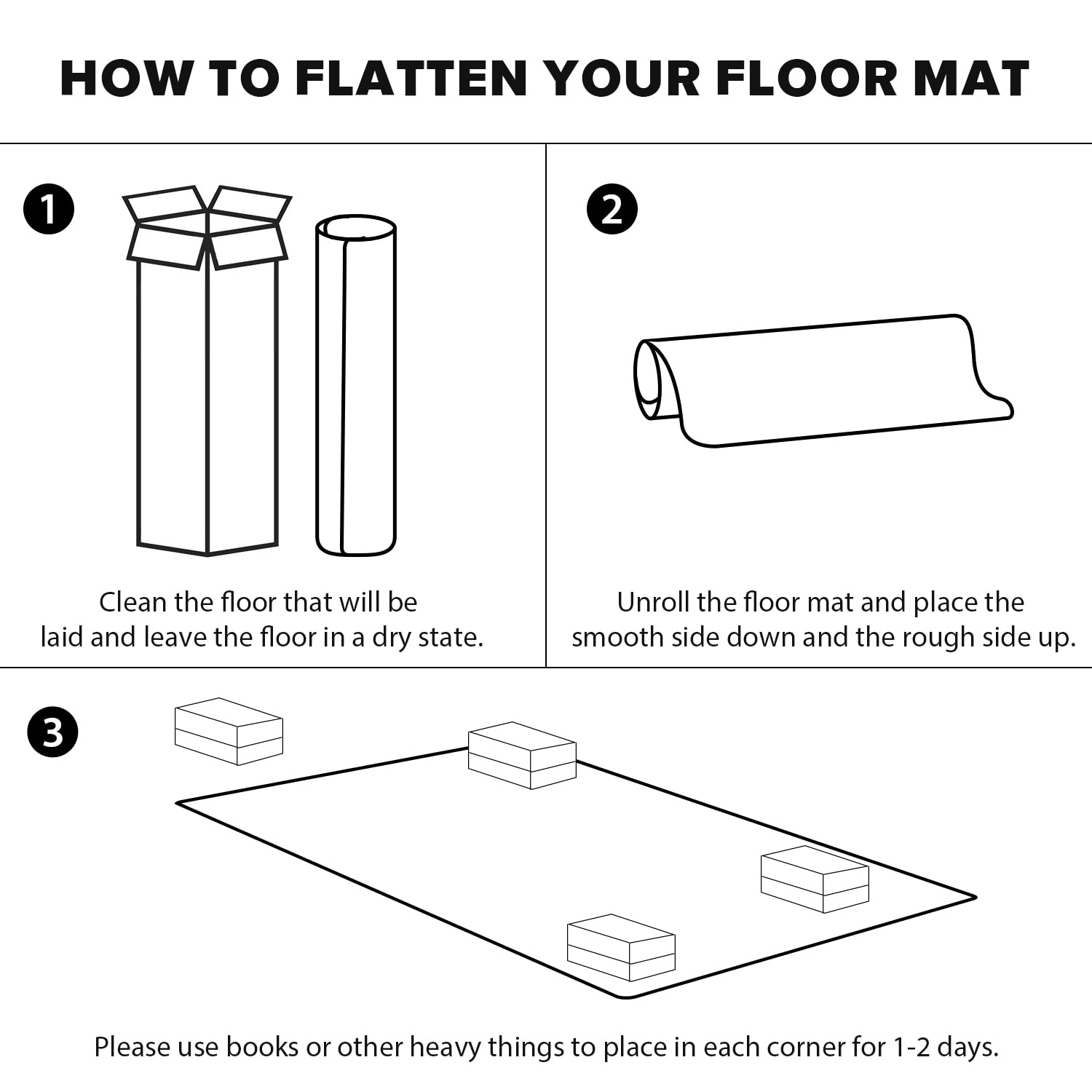 HOW TO FLATTEN YOUR FLOOR MAT

1

Clean the floor that will be laid and leave the floor in a dry state.

2

Unroll the floor mat and place the smooth side down and the rough side up.

3

Please use books or other heavy things to place in each corner for 1-2 days.