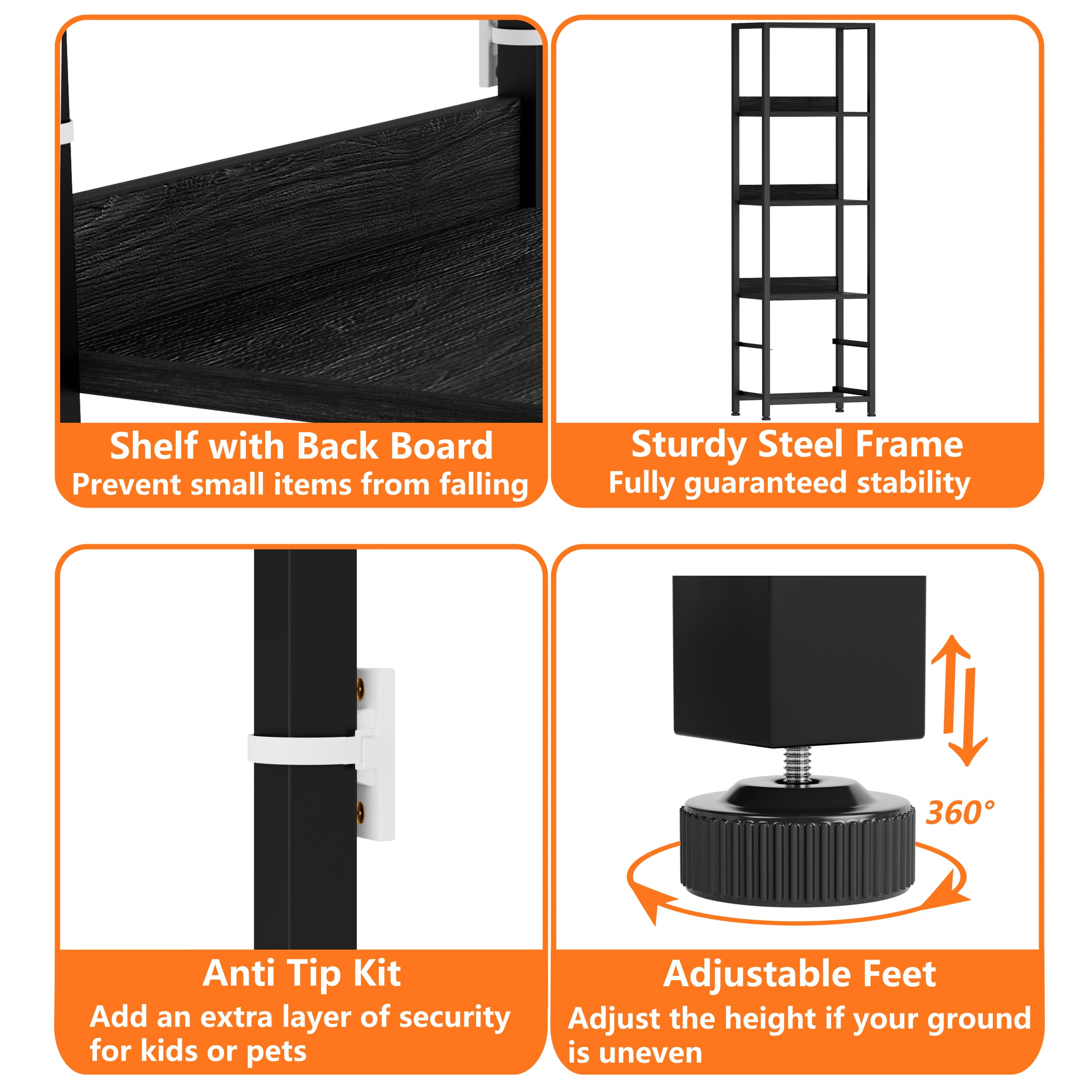 Shelf with Back Board
Prevent small items from falling

Sturdy Steel Frame
Fully guaranteed stability

Anti Tip Kit
Add an extra layer of security for kids or pets

360°

Adjustable Feet
Adjust the height if your ground is uneven